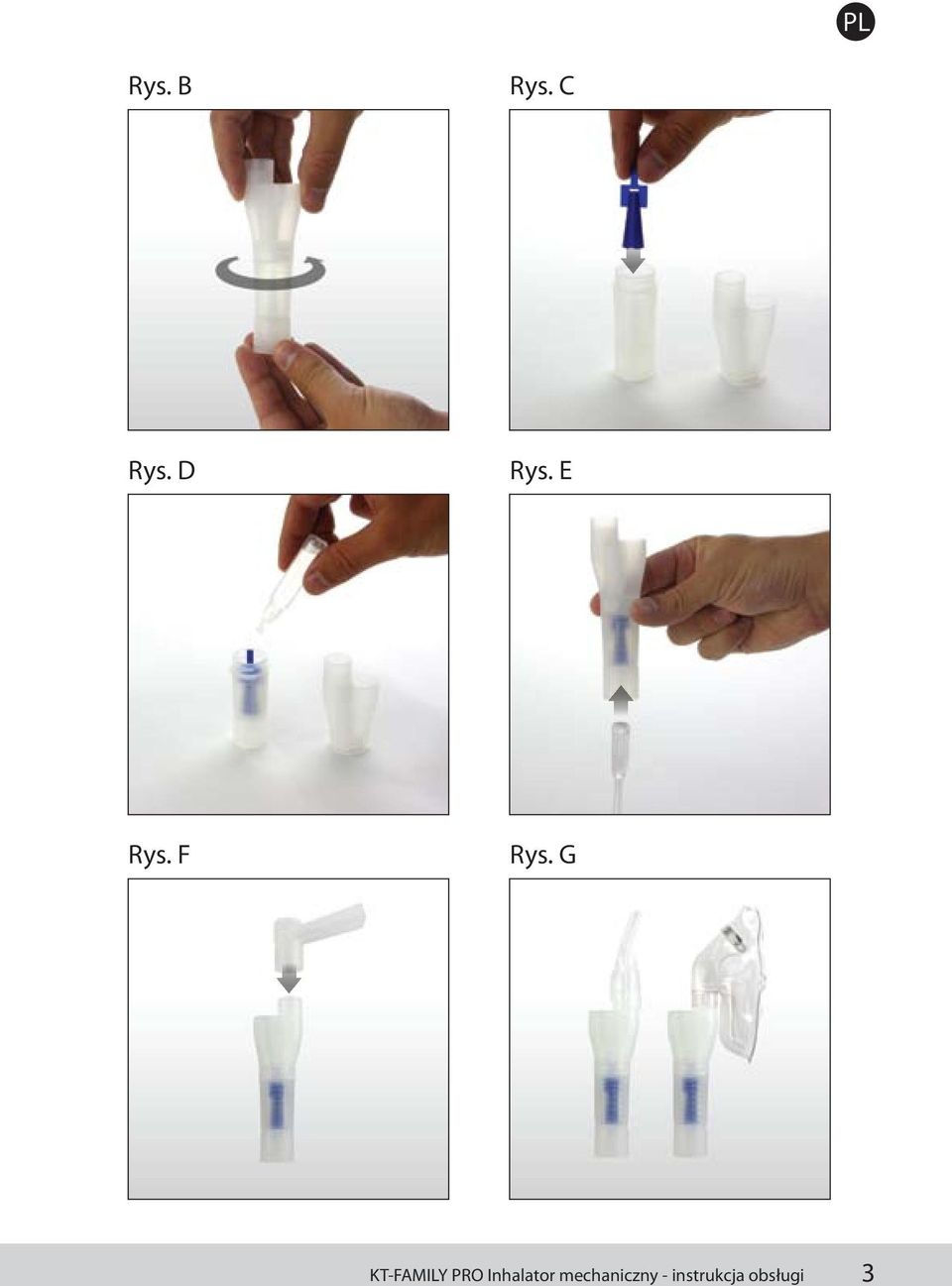 PL

Rys. B

Rys. C

Rys. D

Rys. E

Rys. F

Rys. G

KT-FAMILY PRO Inhalator mechaniczny - instrukcja obsługi 3