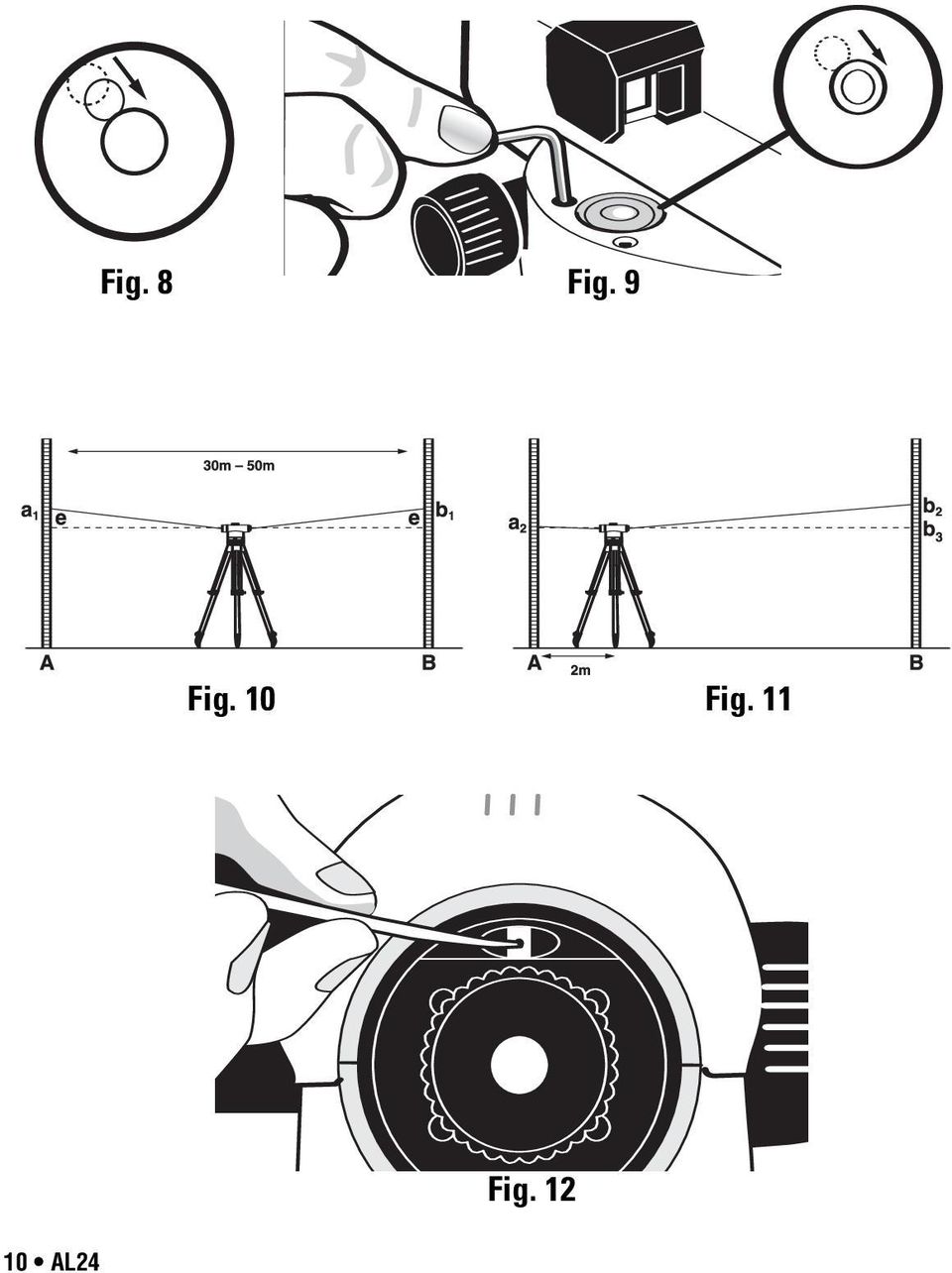 Fig. 8

Fig. 9

30m – 50m

$a_1$ e

e $b_1$

A

B

Fig. 10

$a_2$

$b_2$

$b_3$

A

2m

B

Fig. 11

Fig. 12

10 • AL24