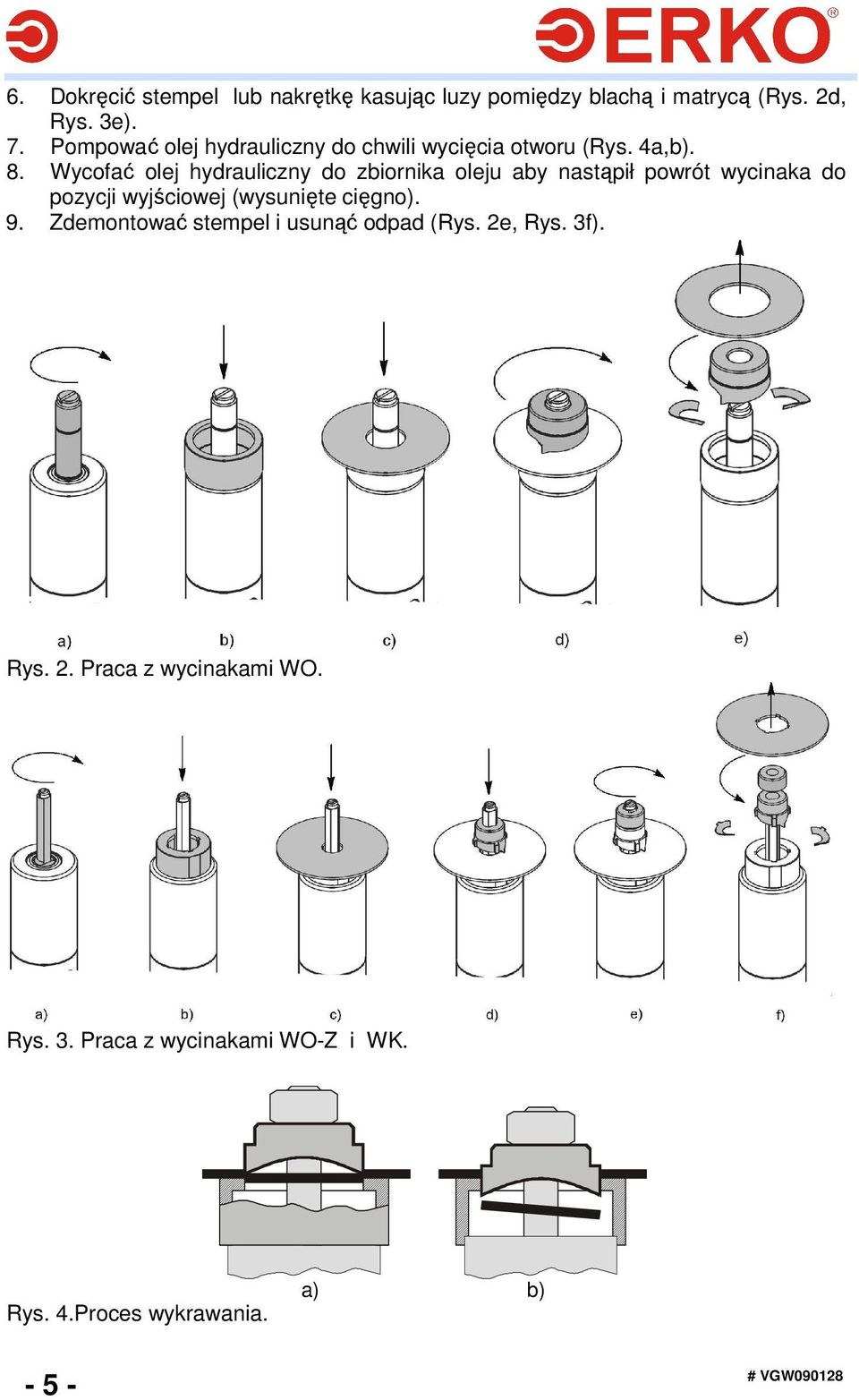 ERKO®

6. Dokręcić stempel lub nakrętkę kasując luzy pomiędzy blachą i matrycą (Rys. 2d, Rys. 3e).
7. Pompować olej hydrauliczny do chwili wycięcia otworu (Rys. 4a,b).
8. Wycofać olej hydrauliczny do zbiornika oleju aby nastąpił powrót wycinaka do pozycji wyjściowej (wysunięte cięgno).
9. Zdemontować stempel i usunąć odpad (Rys. 2e, Rys. 3f).

a) b) c) d) e)

Rys. 2. Praca z wycinakami WO.

a) b) c) d) e) f)

Rys. 3. Praca z wycinakami WO-Z i WK.

a) b)

Rys. 4.Proces wykrawania.

- 5 -

# VGW090128