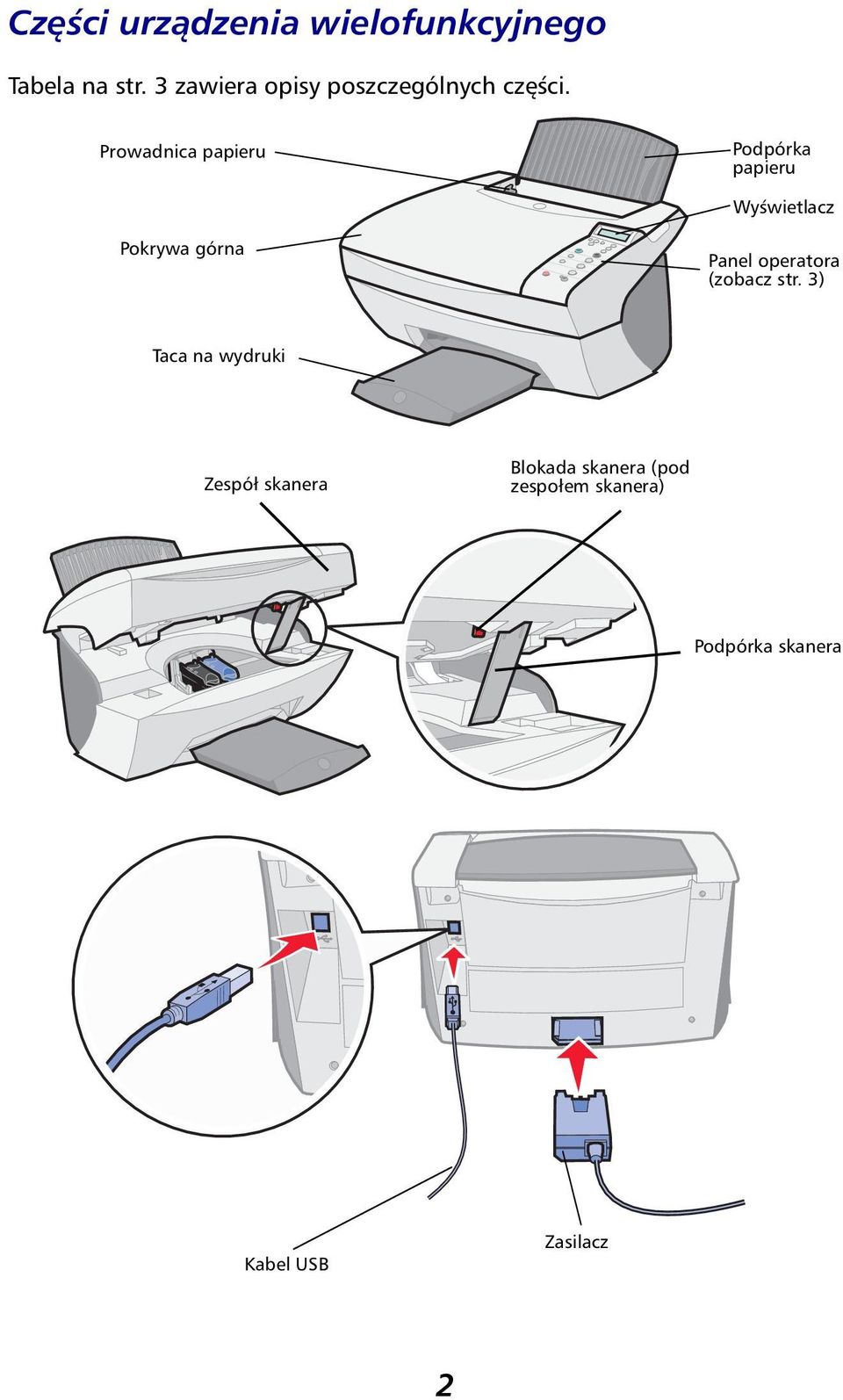 Części urządzenia wielofunkcyjnego

Tabela na str. 3 zawiera opisy poszczególnych części.

Prowadnica papieru

Podpórka papieru

Wyświetlacz

Pokrywa górna

Panel operatora (zobacz str. 3)

Taca na wydruki

Zespół skanera

Blokada skanera (pod zespołem skanera)

Podpórka skanera

Kabel USB

Zasilacz

2