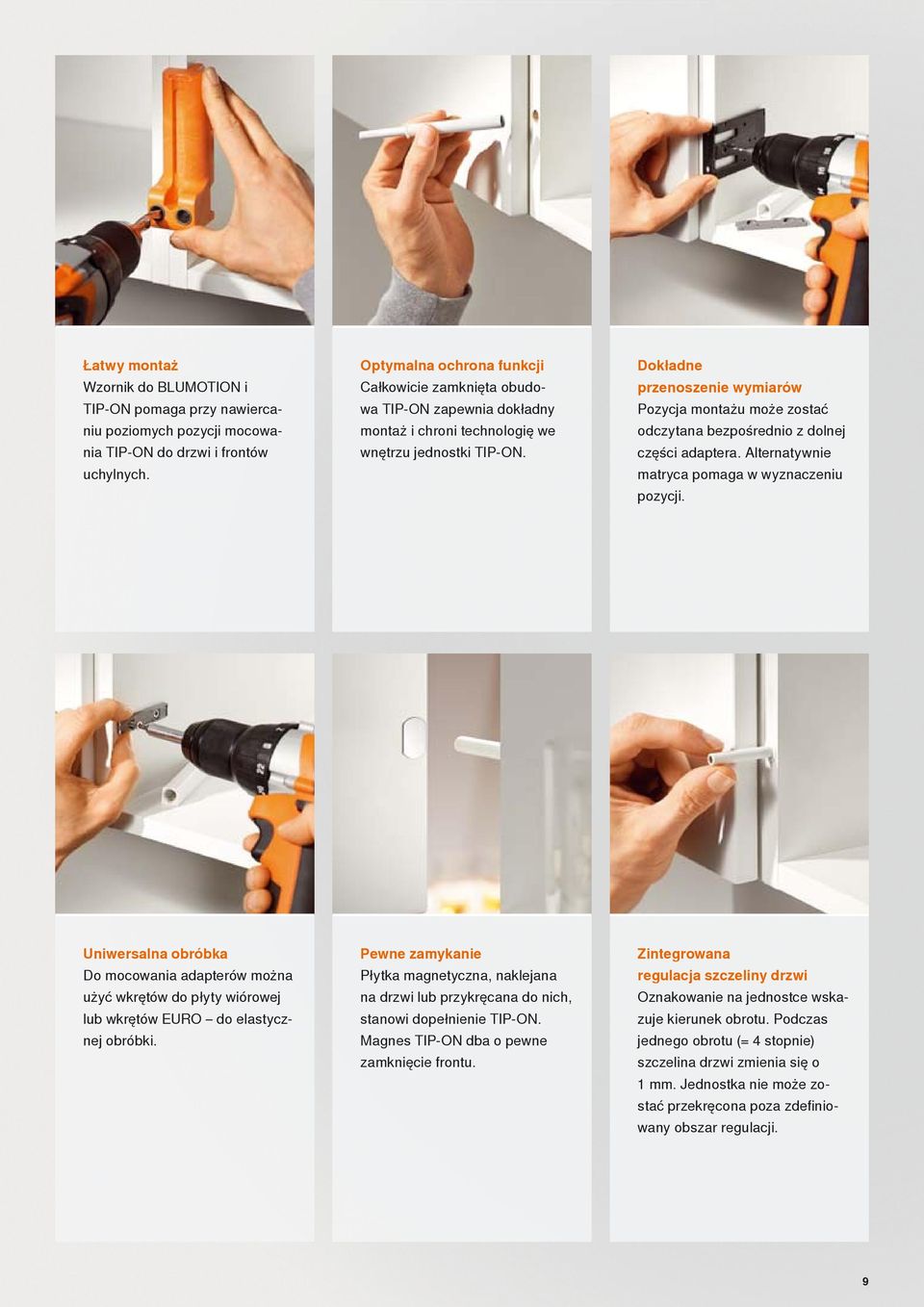 Łatwy montaż
Wzornik do BLUMOTION i TIP-ON pomaga przy nawiercaniu poziomych pozycji mocowania TIP-ON do drzwi i frontów uchylnych.

Optymalna ochrona funkcji
Całkowicie zamknięta obudowa TIP-ON zapewnia dokładny montaż i chroni technologię we wnętrzu jednostki TIP-ON.

Dokładne przenoszenie wymiarów
Pozycja montażu może zostać odczytana bezpośrednio z dolnej części adaptera. Alternatywnie matryca pomaga w wyznaczeniu pozycji.

Uniwersalna obróbka
Do mocowania adapterów można użyć wkrętów do płyty wiórowej lub wkrętów EURO – do elastycznej obróbki.

Pewne zamykanie
Płytka magnetyczna, naklejana na drzwi lub przykręcana do nich, stanowi dopełnienie TIP-ON. Magnes TIP-ON dba o pewne zamknięcie frontu.

Zintegrowana regulacja szczeliny drzwi
Oznakowanie na jednostce wskazuje kierunek obrotu. Podczas jednego obrotu (= 4 stopnie) szczelina drzwi zmienia się o 1 mm. Jednostka nie może zostać przekręcona poza zdefiniowany obszar regulacji.

9