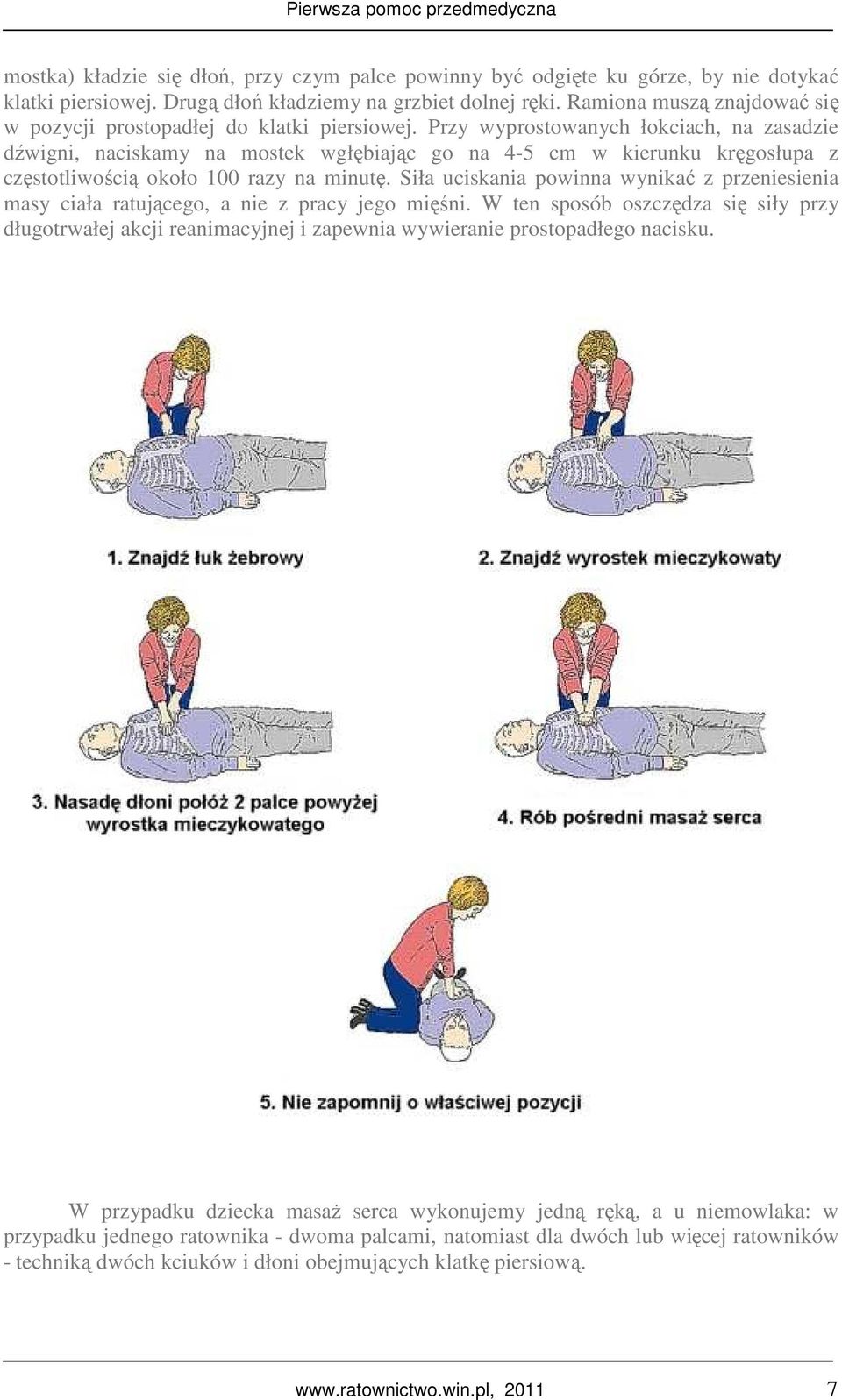 Pierwsza pomoc przedmedyczna

mostka) kładzie się dłoń, przy czym palce powinny być odgięte ku górze, by nie dotykać klatki piersiowej. Drugą dłoń kładziemy na grzbiet dolnej ręki. Ramiona muszą znajdować się w pozycji prostopadłej do klatki piersiowej. Przy wyprostowanych łokciach, na zasadzie dźwigni, naciskamy na mostek wgłębiając go na 4-5 cm w kierunku kręgosłupa z częstotliwością około 100 razy na minutę. Siła uciskania powinna wynikać z przeniesienia masy ciała ratującego, a nie z pracy jego mięśni. W ten sposób oszczędza się siły przy długotrwałej akcji reanimacyjnej i zapewnia wywieranie prostopadłego nacisku.

1. Znajdź łuk żebrowy

2. Znajdź wyrostek mieczykowaty

3. Nasadę dłoni połóż 2 palce powyżej wyrostka mieczykowatego

4. Rób pośredni masaż serca

5. Nie zapomnij o właściwej pozycji

W przypadku dziecka masaż serca wykonujemy jedną ręką, a u niemowlaka: w przypadku jednego ratownika - dwoma palcami, natomiast dla dwóch lub więcej ratowników - techniką dwóch kciuków i dłoni obejmujących klatkę piersiową.

www.ratownictwo.win.pl, 2011 7