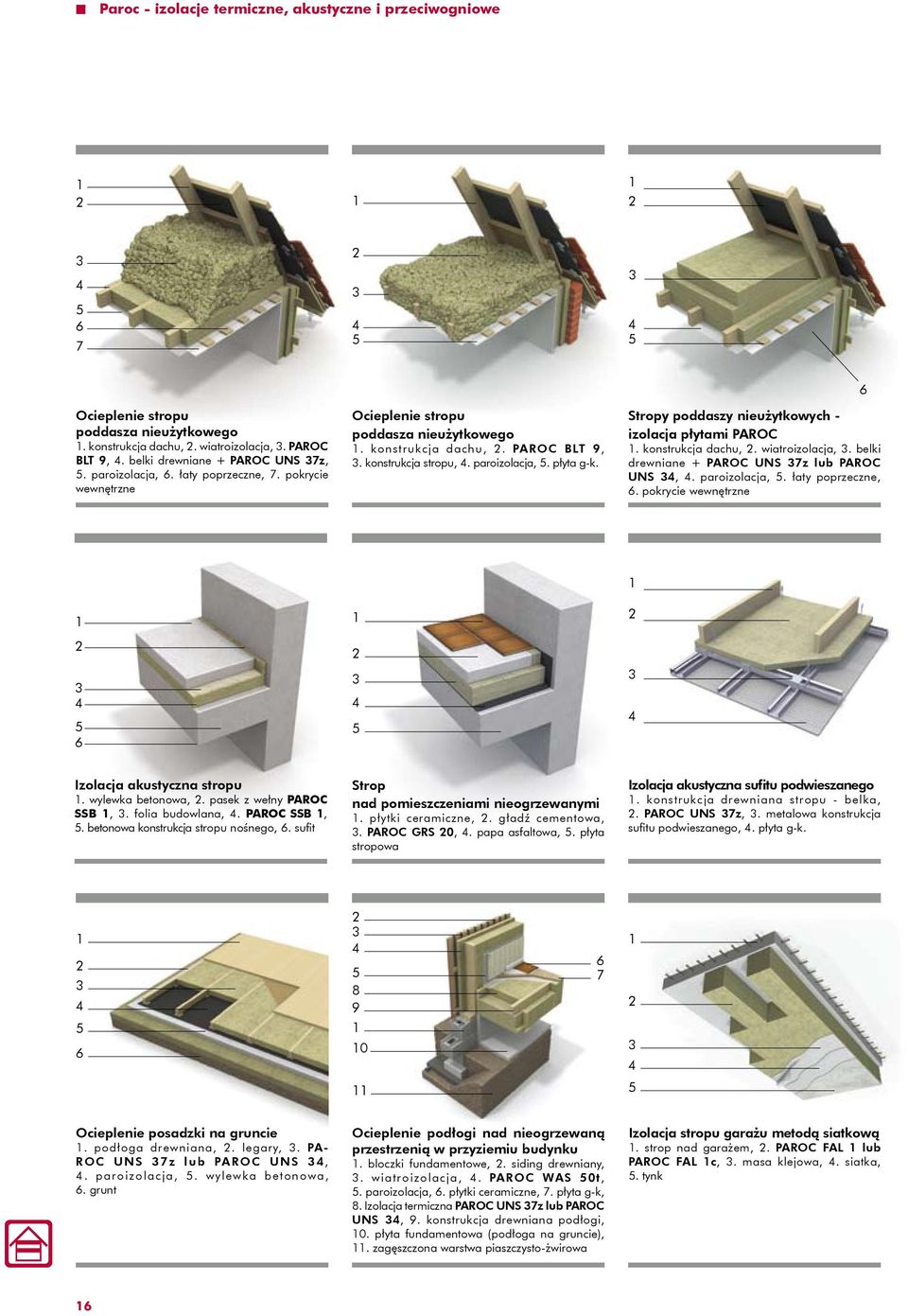 Paroc - izolacje termiczne, akustyczne i przeciwogniowe

1
2
3
4
5
6
7

Ocieplenie stropu poddasza nieużytkowego
1. konstrukcja dachu, 2. wiatroizolacja, 3. PAROC BLT 9, 4. belki drewniane + PAROC UNS 37z, 5. paroizolacja, 6. łaty poprzeczne, 7. pokrycie wewnętrzne

1
2
3
4
5

Ocieplenie stropu poddasza nieużytkowego
1. konstrukcja dachu, 2. PAROC BLT 9, 3. konstrukcja stropu, 4. paroizolacja, 5. płyta g-k.

1
2
3
4
5
6

Stropy poddaszy nieużytkowych - izolacja płytami PAROC
1. konstrukcja dachu, 2. wiatroizolacja, 3. belki drewniane + PAROC UNS 37z lub PAROC UNS 34, 4. paroizolacja, 5. łaty poprzeczne, 6. pokrycie wewnętrzne

1
2
3
4
5
6

Izolacja akustyczna stropu
1. wylewka betonowa, 2. pasek z wełny PAROC SSB 1, 3. folia budowlana, 4. PAROC SSB 1, 5. betonowa konstrukcja stropu nośnego, 6. sufit

1
2
3
4
5

Strop nad pomieszczeniami nieogrzewanymi
1. płytki ceramiczne, 2. gładź cementowa, 3. PAROC GRS 20, 4. papa asfaltowa, 5. płyta stropowa

1
2
3
4

Izolacja akustyczna sufitu podwieszanego
1. konstrukcja drewniana stropu - belka, 2. PAROC UNS 37z, 3. metalowa konstrukcja sufitu podwieszanego, 4. płyta g-k.

1
2
3
4
5
6

Ocieplenie posadzki na gruncie
1. podłoga drewniana, 2. legary, 3. PAROC UNS 37z lub PAROC UNS 34, 4. paroizolacja, 5. wylewka betonowa, 6. grunt

2
3
4
5
8
9
1
10
11
6
7

Ocieplenie podłogi nad nieogrzewaną przestrzenią w przyziemiu budynku
1. bloczki fundamentowe, 2. siding drewniany, 3. wiatroizolacja, 4. PAROC WAS 50t, 5. paroizolacja, 6. płytki ceramiczne, 7. płyta g-k, 8. Izolacja termiczna PAROC UNS 37z lub PAROC UNS 34, 9. konstrukcja drewniana podłogi, 10. płyta fundamentowa (podłoga na gruncie), 11. zagęszczona warstwa piaszczysto-żwirowa

1
2
3
4
5

Izolacja stropu garażu metodą siatkową
1. strop nad garażem, 2. PAROC FAL 1 lub PAROC FAL 1c, 3. masa klejowa, 4. siatka, 5. tynk

16