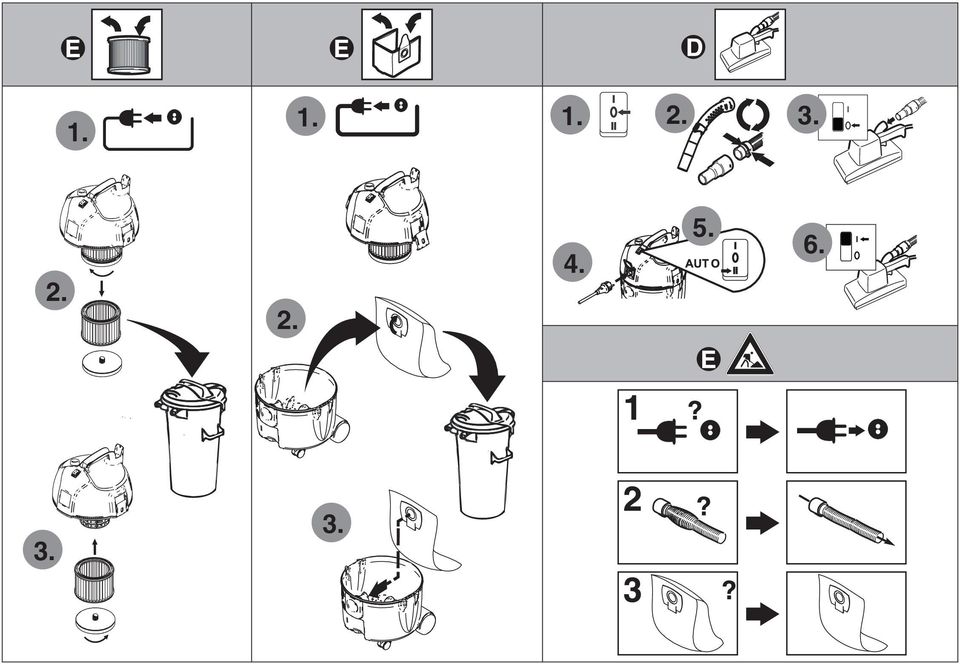 E

1.

2.

3.

E

1.

2.

3.

D

1. I 0 II

2.

3. I 0

4.

5. AUTO I 0 II

6. I 0

E

1 ?

2 ?

3 ?