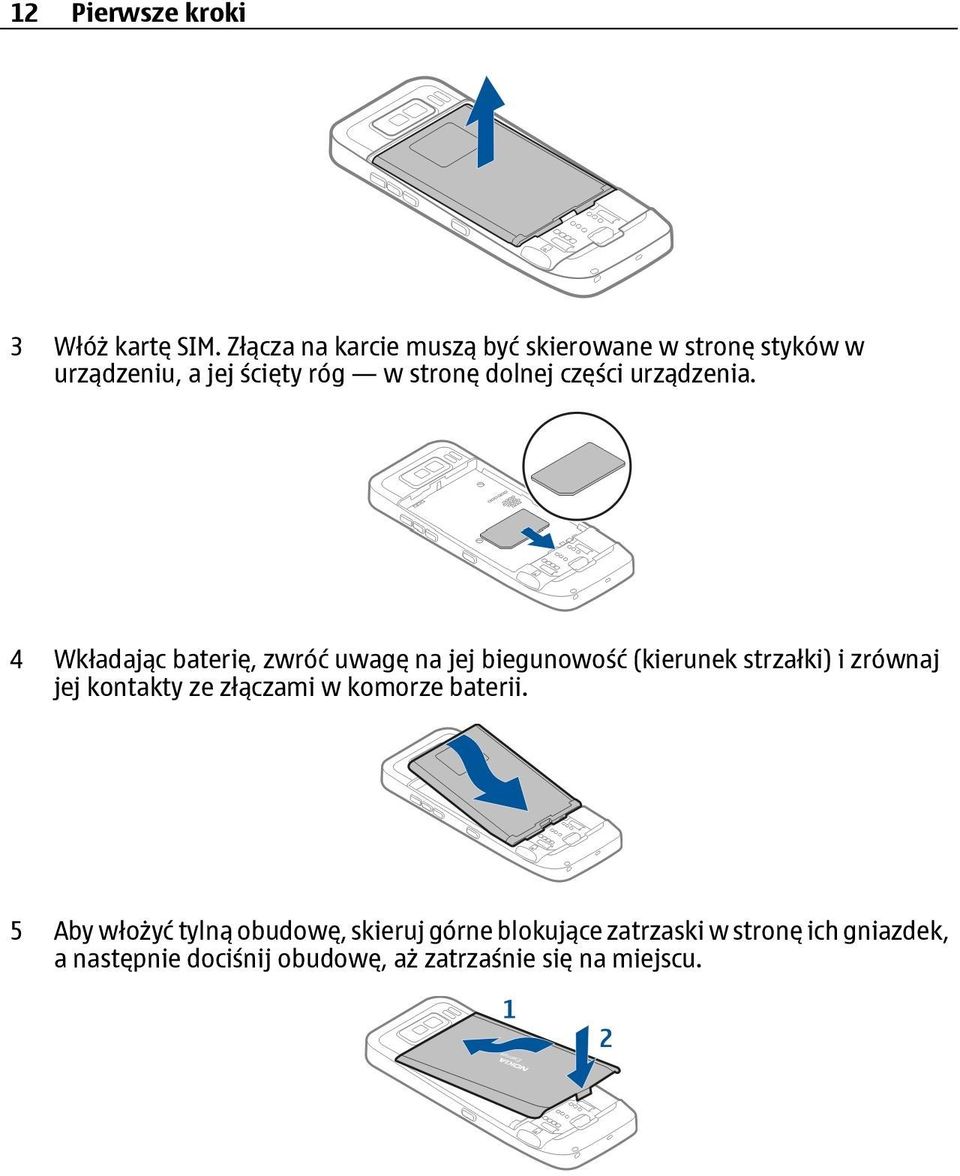 12 Pierwsze kroki

3 Włóż kartę SIM. Złącza na karcie muszą być skierowane w stronę styków w urządzeniu, a jej ścięty róg — w stronę dolnej części urządzenia.

4 Wkładając baterię, zwróć uwagę na jej biegunowość (kierunek strzałki) i zrównaj jej kontakty ze złączami w komorze baterii.

5 Aby włożyć tylną obudowę, skieruj górne blokujące zatrzaski w stronę ich gniazdek, a następnie dociśnij obudowę, aż zatrzaśnie się na miejscu.

1

2

NOKIA