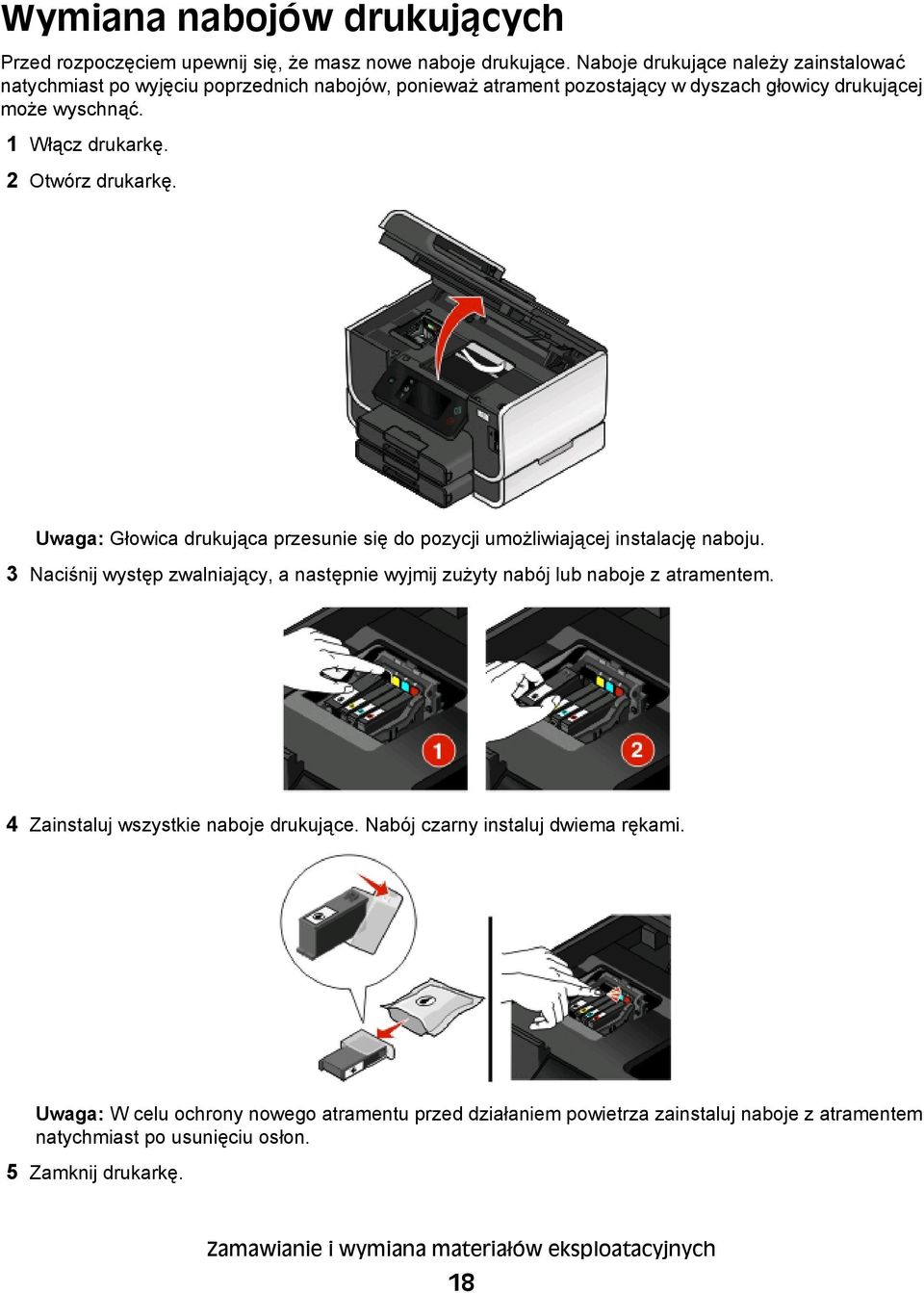 Wymiana nabojów drukujących

Przed rozpoczęciem upewnij się, że masz nowe naboje drukujące. Naboje drukujące należy zainstalować natychmiast po wyjęciu poprzednich nabojów, ponieważ atrament pozostający w dyszach głowicy drukującej może wyschnąć.

1 Włącz drukarkę.

2 Otwórz drukarkę.

Uwaga: Głowica drukująca przesunie się do pozycji umożliwiającej instalację naboju.

3 Naciśnij występ zwalniający, a następnie wyjmij zużyty nabój lub naboje z atramentem.

1

2

4 Zainstaluj wszystkie naboje drukujące. Nabój czarny instaluj dwiema rękami.

Uwaga: W celu ochrony nowego atramentu przed działaniem powietrza zainstaluj naboje z atramentem natychmiast po usunięciu osłon.

5 Zamknij drukarkę.

Zamawianie i wymiana materiałów eksploatacyjnych

18