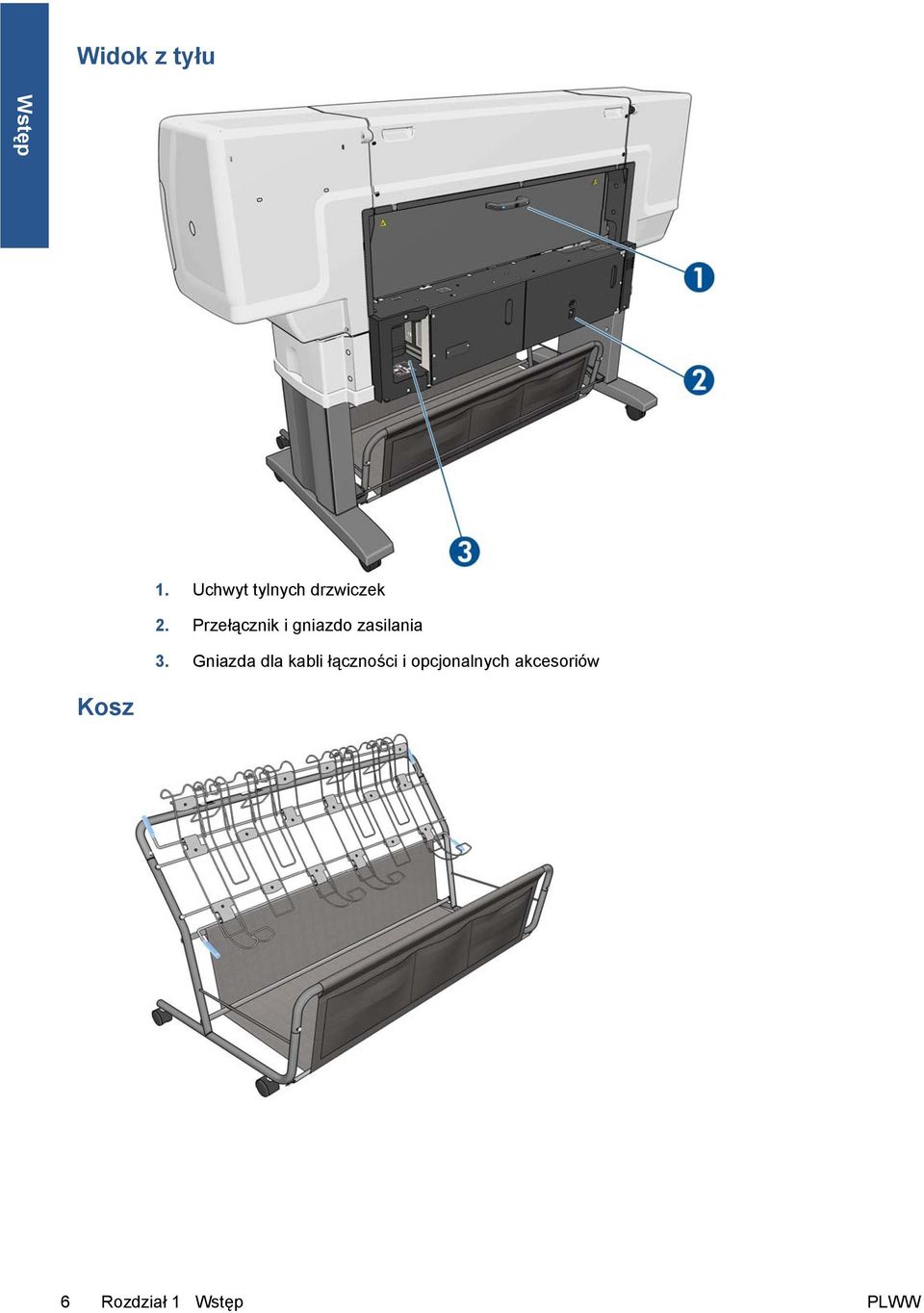 Wstęp

Widok z tyłu

1

2

3

1. Uchwyt tylnych drzwiczek

2. Przełącznik i gniazdo zasilania

3. Gniazda dla kabli łączności i opcjonalnych akcesoriów

Kosz

6 Rozdział 1 Wstęp PLWW