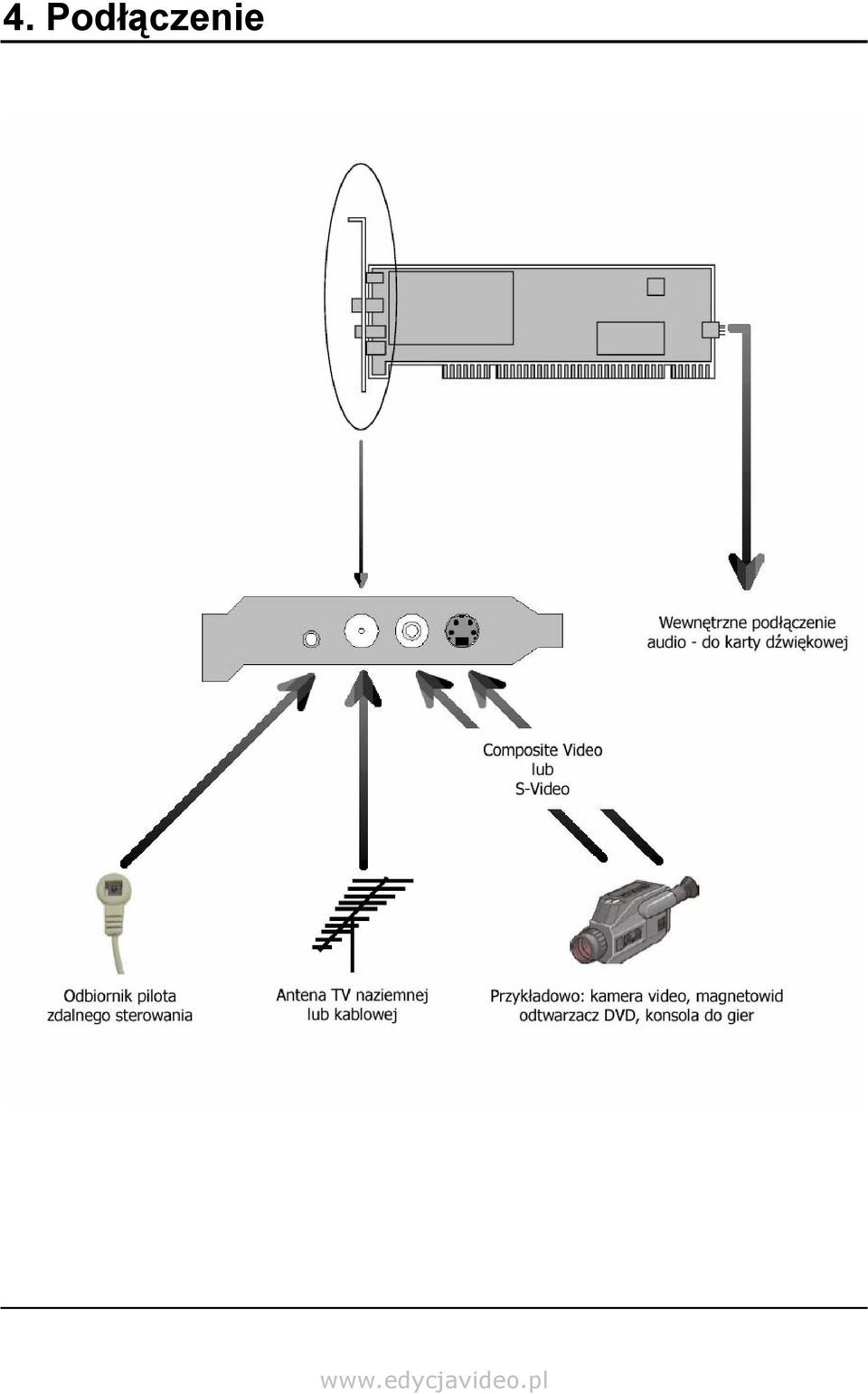 4. Podłączenie

Wewnętrzne podłączenie audio - do karty dźwiękowej

Composite Video lub S-Video

Odbiornik pilota zdalnego sterowania

Antena TV naziemnej lub kablowej

Przykładowo: kamera video, magnetowid odtwarzacz DVD, konsola do gier

www.edycjavideo.pl