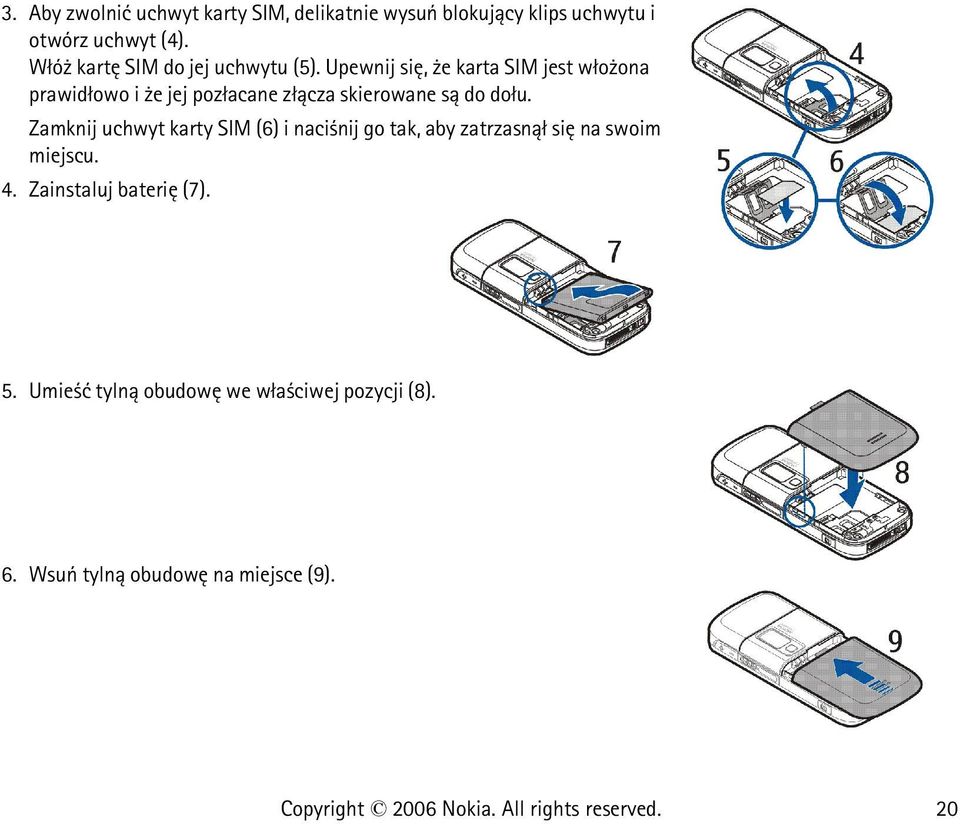 3. Aby zwolnić uchwyt karty SIM, delikatnie wysuń blokujący klips uchwytu i otwórz uchwyt (4).
Włóż kartę SIM do jej uchwytu (5). Upewnij się, że karta SIM jest włożona prawidłowo i że jej pozłacane złącza skierowane są do dołu.
Zamknij uchwyt karty SIM (6) i naciśnij go tak, aby zatrzasnął się na swoim miejscu.
4. Zainstaluj baterię (7).

4
5
6
7

5. Umieść tylną obudowę we właściwej pozycji (8).

8

6. Wsuń tylną obudowę na miejsce (9).

9

Copyright © 2006 Nokia. All rights reserved. 20