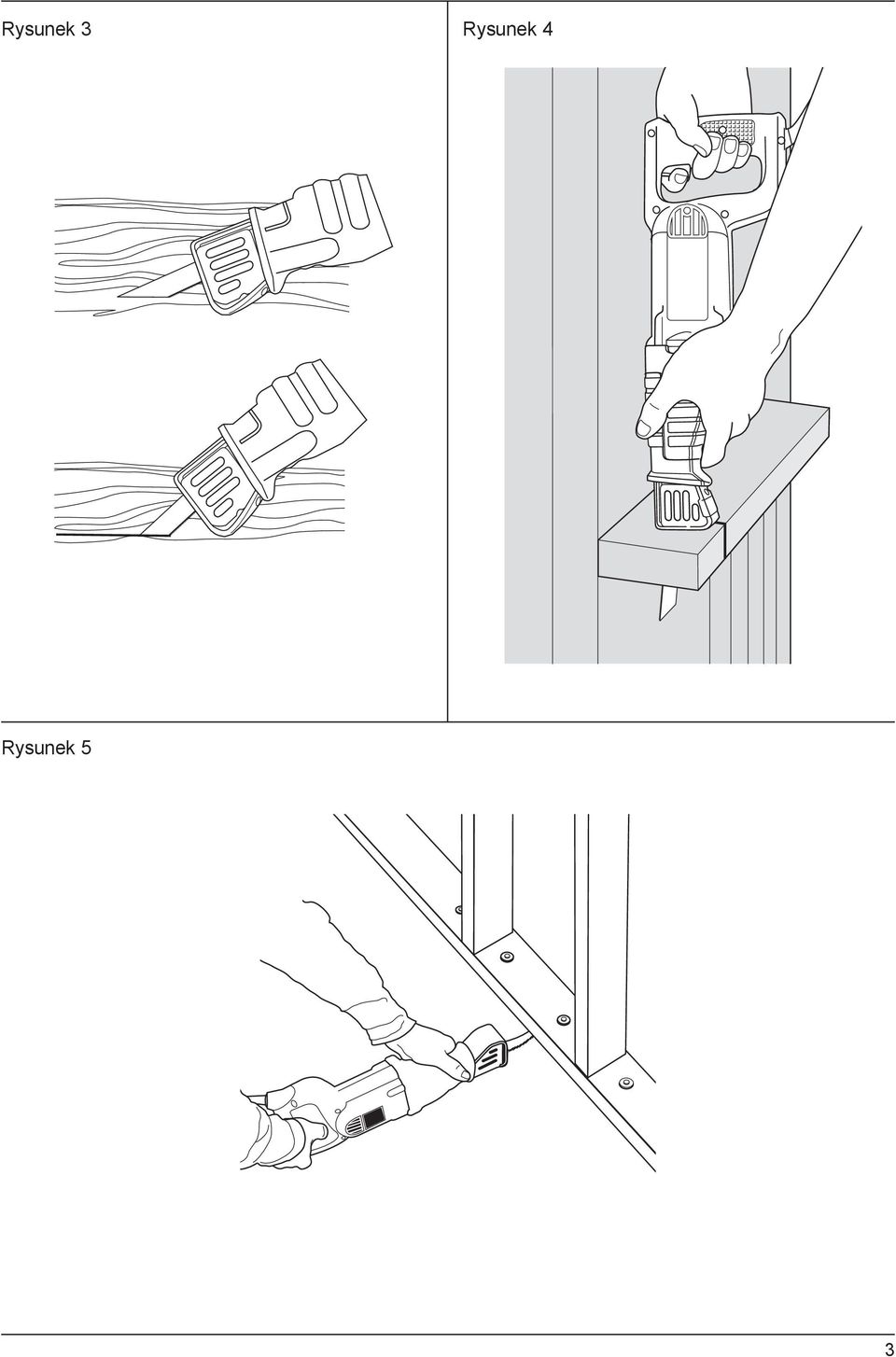 Rysunek 3

Rysunek 4

Rysunek 5

3