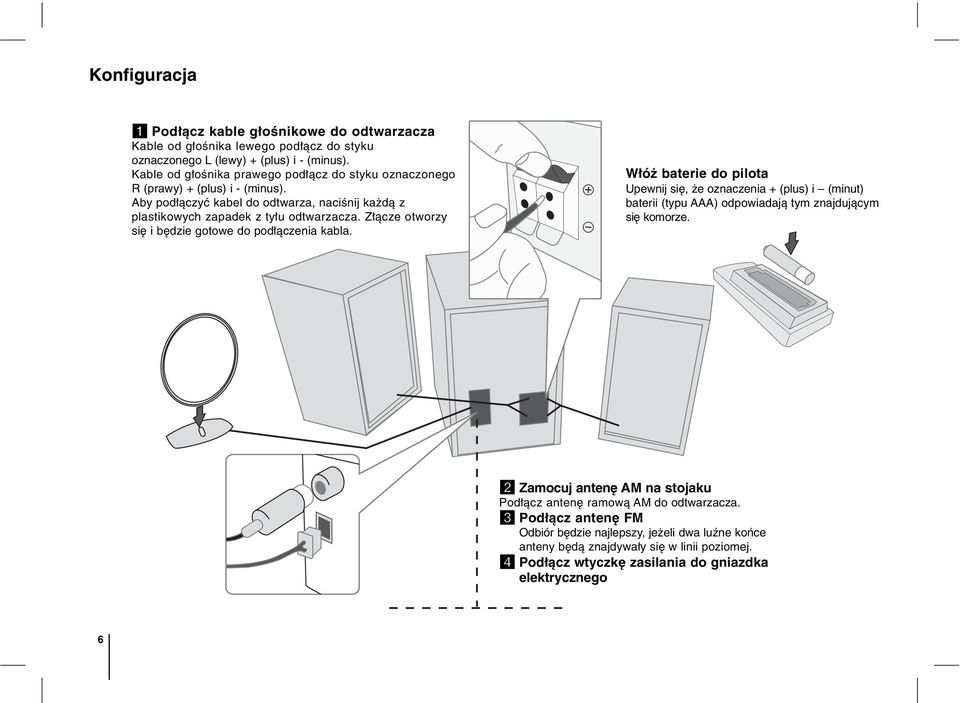 Konfiguracja

1 Podłącz kable głośnikowe do odtwarzacza
Kable od głośnika lewego podłącz do styku oznaczonego L (lewy) + (plus) i - (minus).
Kable od głośnika prawego podłącz do styku oznaczonego R (prawy) + (plus) i - (minus).
Aby podłączyć kabel do odtwarza, naciśnij każdą z plastikowych zapadek z tyłu odtwarzacza. Złącze otworzy się i będzie gotowe do podłączenia kabla.

Włóż baterie do pilota
Upewnij się, że oznaczenia + (plus) i – (minut) baterii (typu AAA) odpowiadają tym znajdującym się komorze.

2 Zamocuj antenę AM na stojaku
Podłącz antenę ramową AM do odtwarzacza.
3 Podłącz antenę FM
Odbiór będzie najlepszy, jeżeli dwa luźne końce anteny będą znajdywały się w linii poziomej.
4 Podłącz wtyczkę zasilania do gniazdka elektrycznego

6