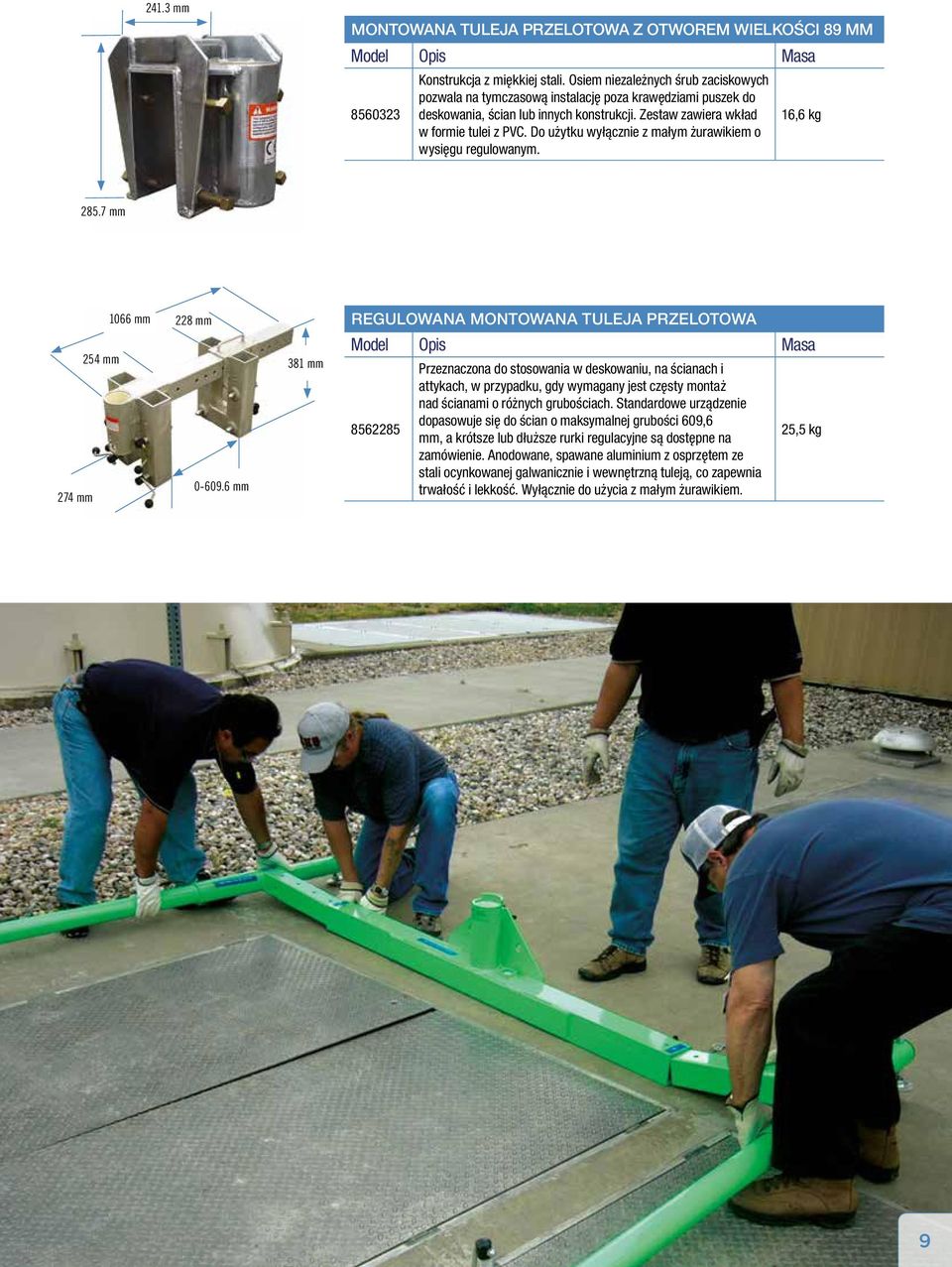 241.3 mm

285.7 mm

MONTOWANA TULEJA PRZELOTOWA Z OTWOREM WIELKOŚCI 89 MM

| Model | Opis | Masa |
|---|---|---|
| 8560323 | Konstrukcja z miękkiej stali. Osiem niezależnych śrub zaciskowych pozwala na tymczasową instalację poza krawędziami puszek do deskowania, ścian lub innych konstrukcji. Zestaw zawiera wkład w formie tulei z PVC. Do użytku wyłącznie z małym żurawikiem o wysięgu regulowanym. | 16,6 kg |

1066 mm
228 mm
254 mm
381 mm
274 mm
0-609.6 mm

REGULOWANA MONTOWANA TULEJA PRZELOTOWA

| Model | Opis | Masa |
|---|---|---|
| 8562285 | Przeznaczona do stosowania w deskowaniu, na ścianach i attykach, w przypadku, gdy wymagany jest częsty montaż nad ścianami o różnych grubościach. Standardowe urządzenie dopasowuje się do ścian o maksymalnej grubości 609,6 mm, a krótsze lub dłuższe rurki regulacyjne są dostępne na zamówienie. Anodowane, spawane aluminium z osprzętem ze stali ocynkowanej galwanicznie i wewnętrzną tuleją, co zapewnia trwałość i lekkość. Wyłącznie do użycia z małym żurawikiem. | 25,5 kg |

9