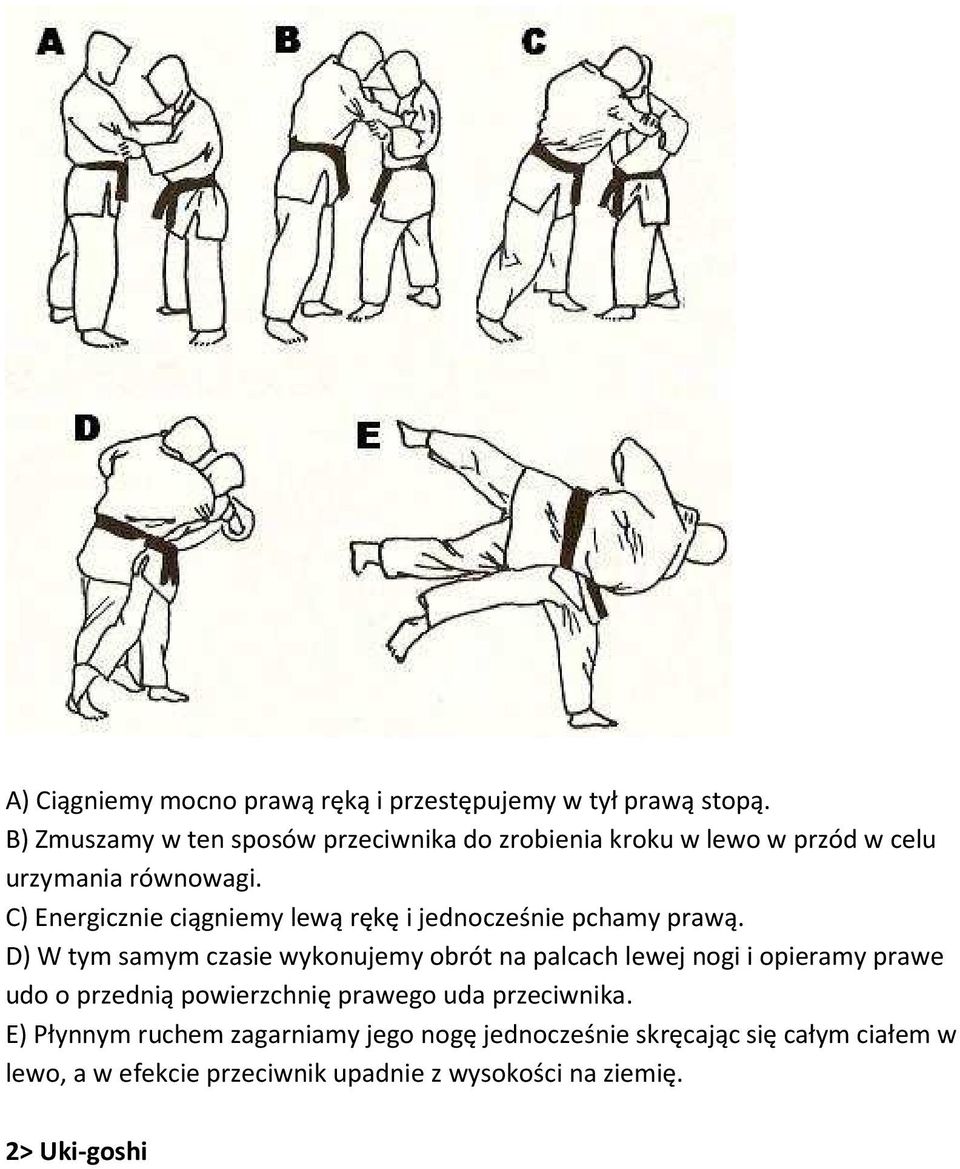 A

B

C

D

E

A) Ciągniemy mocno prawą ręką i przestępujemy w tył prawą stopą.
B) Zmuszamy w ten sposów przeciwnika do zrobienia kroku w lewo w przód w celu urzymania równowagi.
C) Energicznie ciągniemy lewą rękę i jednocześnie pchamy prawą.
D) W tym samym czasie wykonujemy obrót na palcach lewej nogi i opieramy prawe udo o przednią powierzchnię prawego uda przeciwnika.
E) Płynnym ruchem zagarniamy jego nogę jednocześnie skręcając się całym ciałem w lewo, a w efekcie przeciwnik upadnie z wysokości na ziemię.

2> Uki-goshi