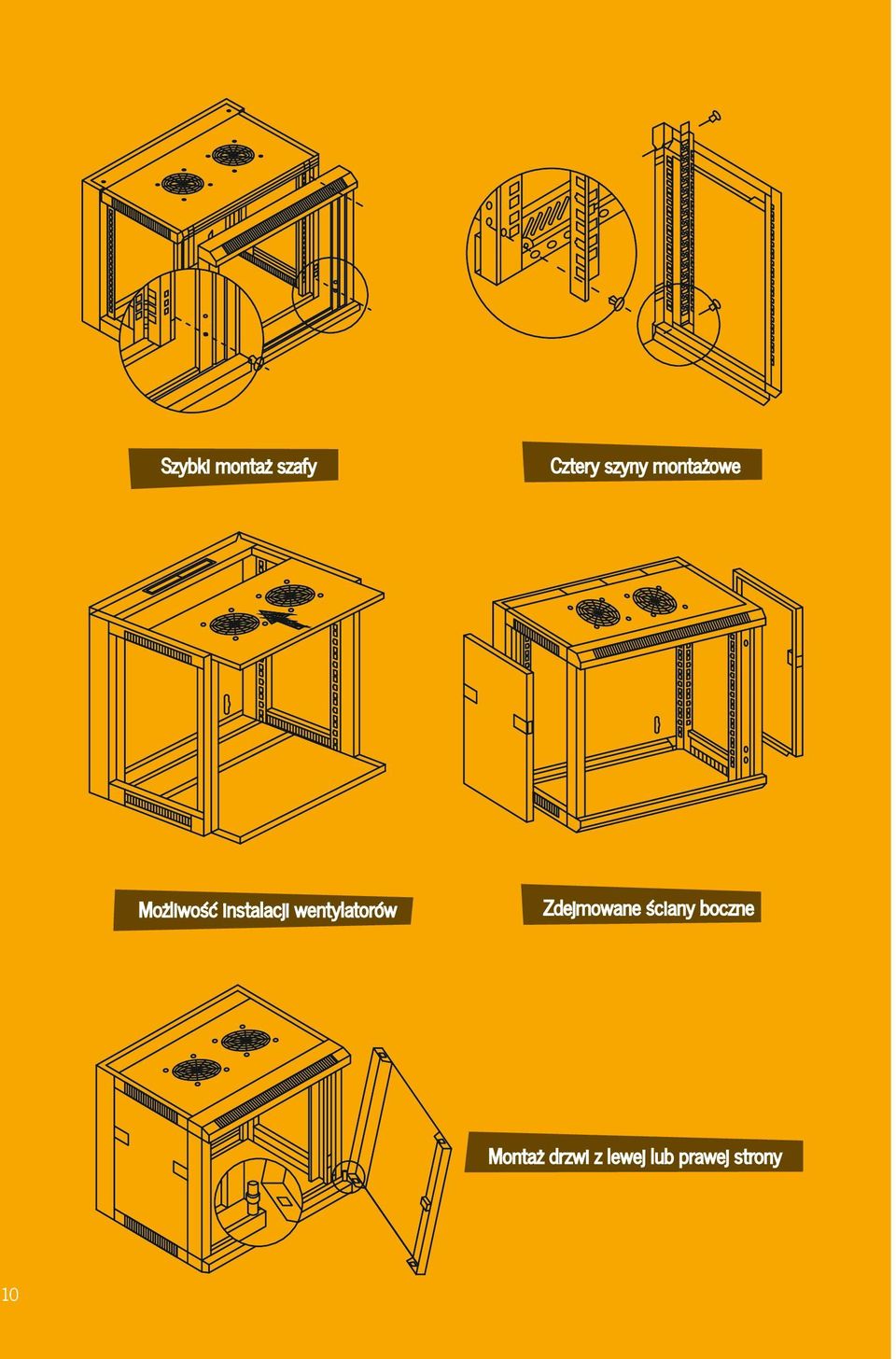 Szybki montaż szafy

Cztery szyny montażowe

Możliwość instalacji wentylatorów

Zdejmowane ściany boczne

Montaż drzwi z lewej lub prawej strony

10