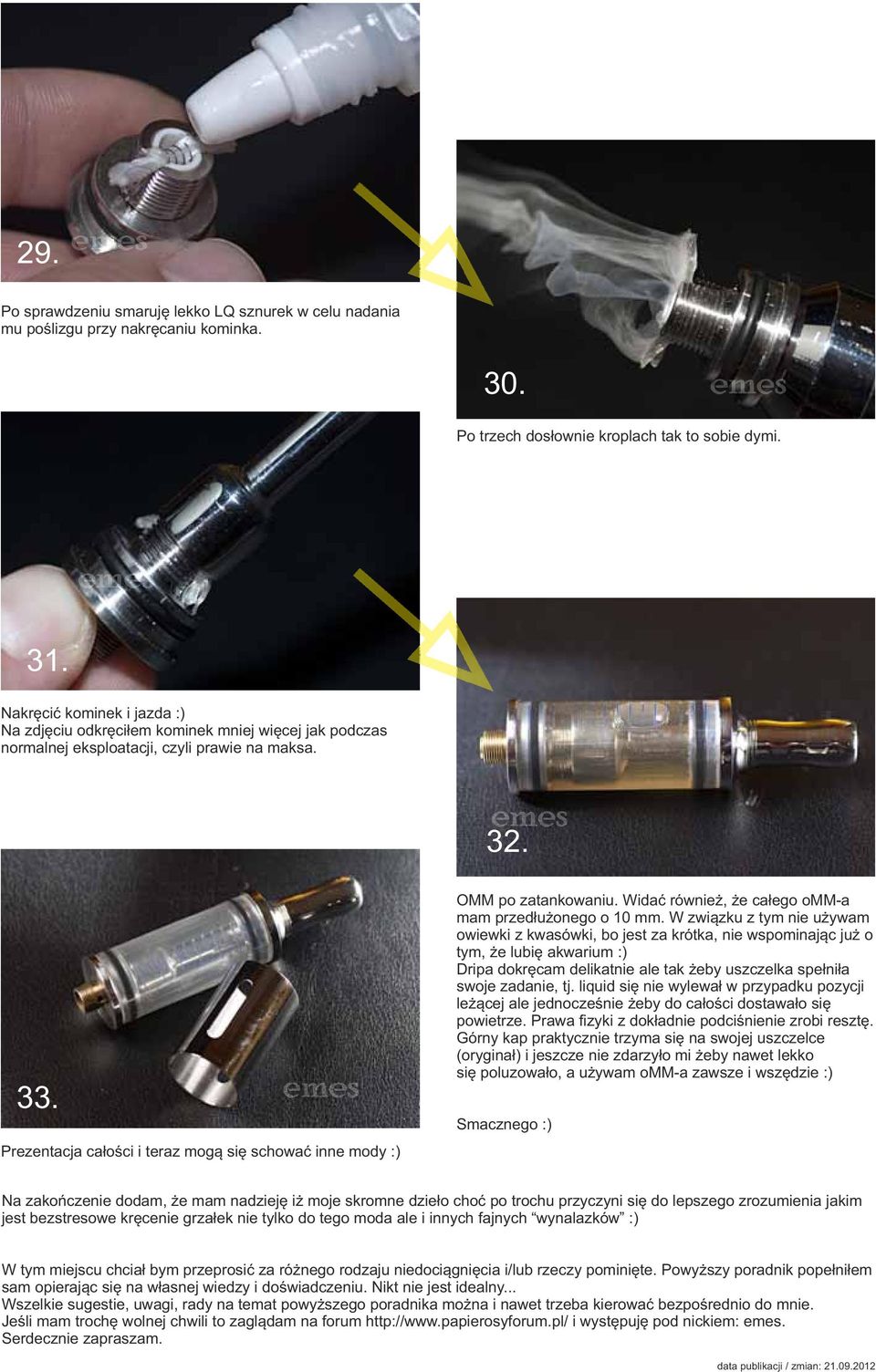 29.

emes

Po sprawdzeniu smaruję lekko LQ sznurek w celu nadania mu poślizgu przy nakręcaniu kominka.

30.

emes

Po trzech dosłownie kroplach tak to sobie dymi.

emes

31.

Nakręcić kominek i jazda :)
Na zdjęciu odkręciłem kominek mniej więcej jak podczas normalnej eksploatacji, czyli prawie na maksa.

emes

32.

OMM po zatankowaniu. Widać również, że całego oMM-a mam przedłużonego o 10 mm. W związku z tym nie używam owiewki z kwasówki, bo jest za krótka, nie wspominając już o tym, że lubię akwarium :)
Dripa dokręcam delikatnie ale tak żeby uszczelka spełniła swoje zadanie, tj. liquid się nie wylewał w przypadku pozycji leżącej ale jednocześnie żeby do całości dostawało się powietrze. Prawa fizyki z dokładnie podciśnienie zrobi resztę. Górny kap praktycznie trzyma się na swojej uszczelce (oryginał) i jeszcze nie zdarzyło mi żeby nawet lekko się poluzowało, a używam oMM-a zawsze i wszędzie :)

Smacznego :)

33.

emes

Prezentacja całości i teraz mogą się schować inne mody :)

Na zakończenie dodam, że mam nadzieję iż moje skromne dzieło choć po trochu przyczyni się do lepszego zrozumienia jakim jest bezstresowe kręcenie grzałek nie tylko do tego moda ale i innych fajnych “wynalazków” :)

W tym miejscu chciał bym przeprosić za różnego rodzaju niedociągnięcia i/lub rzeczy pominięte. Powyższy poradnik popełniłem sam opierając się na własnej wiedzy i doświadczeniu. Nikt nie jest idealny...
Wszelkie sugestie, uwagi, rady na temat powyższego poradnika można i nawet trzeba kierować bezpośrednio do mnie.
Jeśli mam trochę wolnej chwili to zaglądam na forum http://www.papierosyforum.pl/ i występuję pod nickiem: emes.
Serdecznie zapraszam.

data publikacji / zmian: 21.09.2012