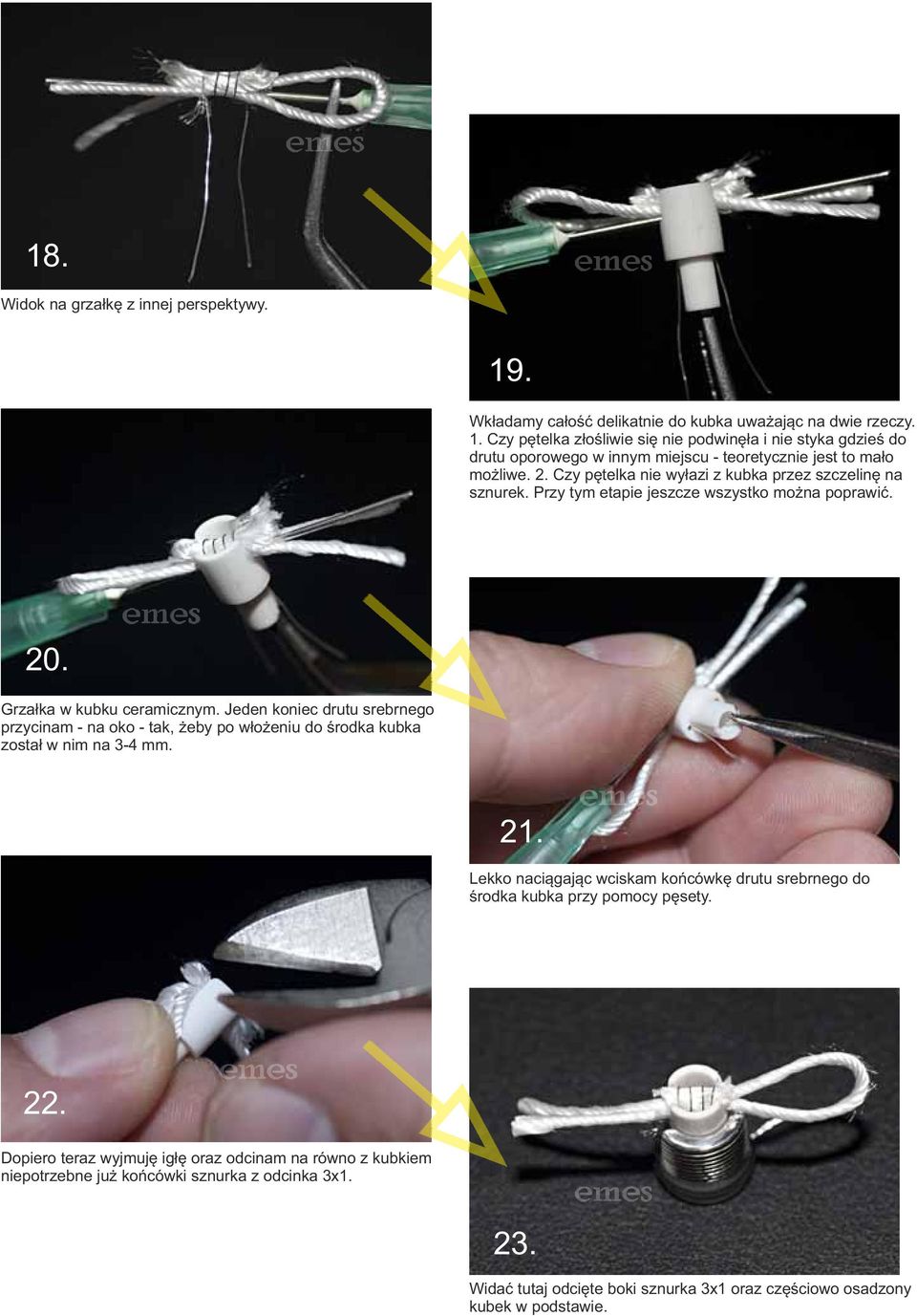 emes

18.

Widok na grzałkę z innej perspektywy.

emes

19.

Wkładamy całość delikatnie do kubka uważając na dwie rzeczy. 1. Czy pętelka złośliwie się nie podwinęła i nie styka gdzieś do drutu oporowego w innym miejscu - teoretycznie jest to mało możliwe. 2. Czy pętelka nie wyłazi z kubka przez szczelinę na sznurek. Przy tym etapie jeszcze wszystko można poprawić.

emes

20.

Grzałka w kubku ceramicznym. Jeden koniec drutu srebrnego przycinam - na oko - tak, żeby po włożeniu do środka kubka został w nim na 3-4 mm.

emes

21.

Lekko naciągając wciskam końcówkę drutu srebrnego do środka kubka przy pomocy pęsety.

emes

22.

Dopiero teraz wyjmuję igłę oraz odcinam na równo z kubkiem niepotrzebne już końcówki sznurka z odcinka 3x1.

emes

23.

Widać tutaj odcięte boki sznurka 3x1 oraz częściowo osadzony kubek w podstawie.