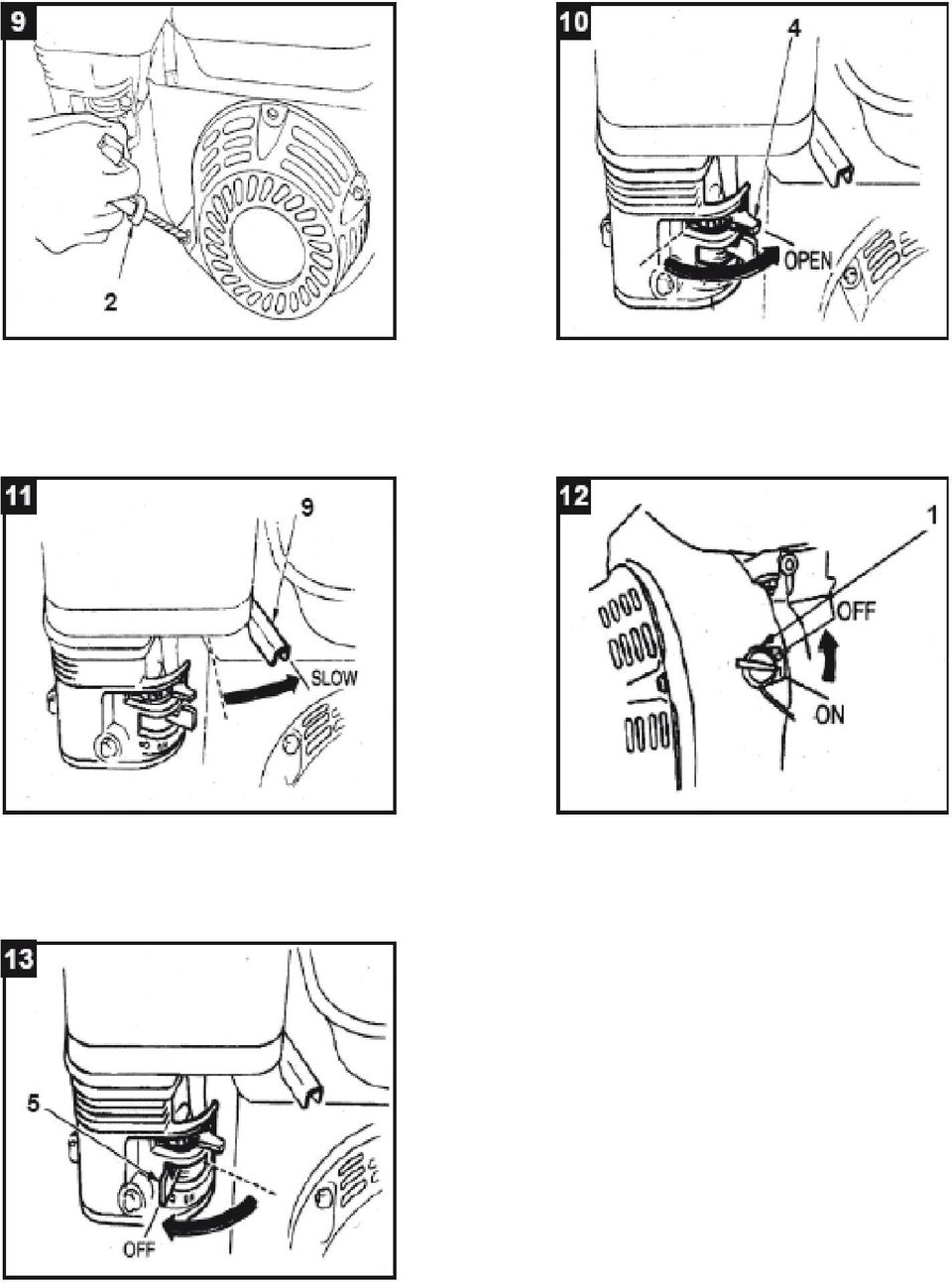 9

2

10

4

OPEN

11

9

SLOW

12

1

OFF

ON

13

5

OFF