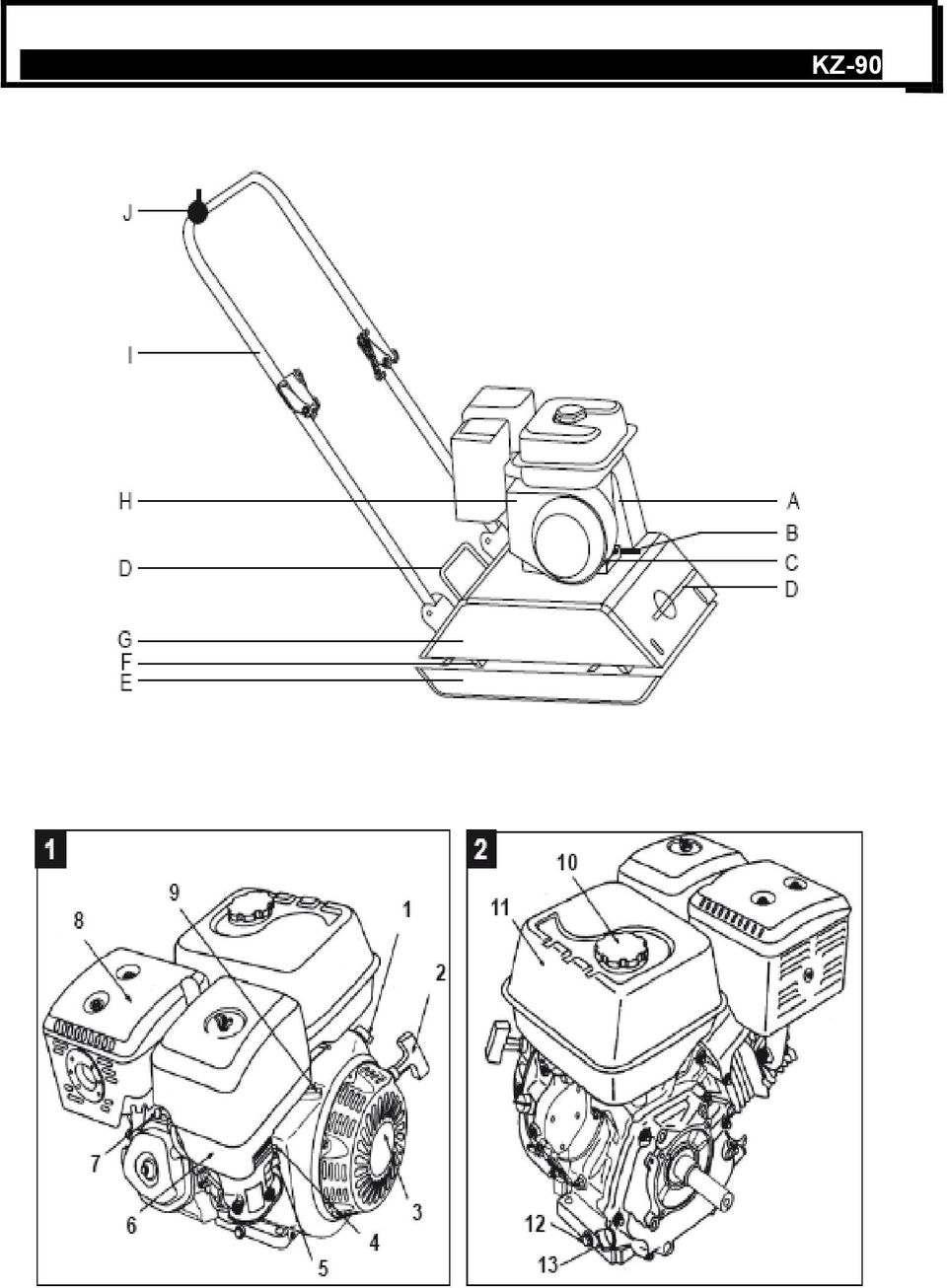 KZ-90

J
I
H
D
G
F
E
A
B
C
D

1
8
9
1
2
7
6
5
4
3

2
10
11
12
13