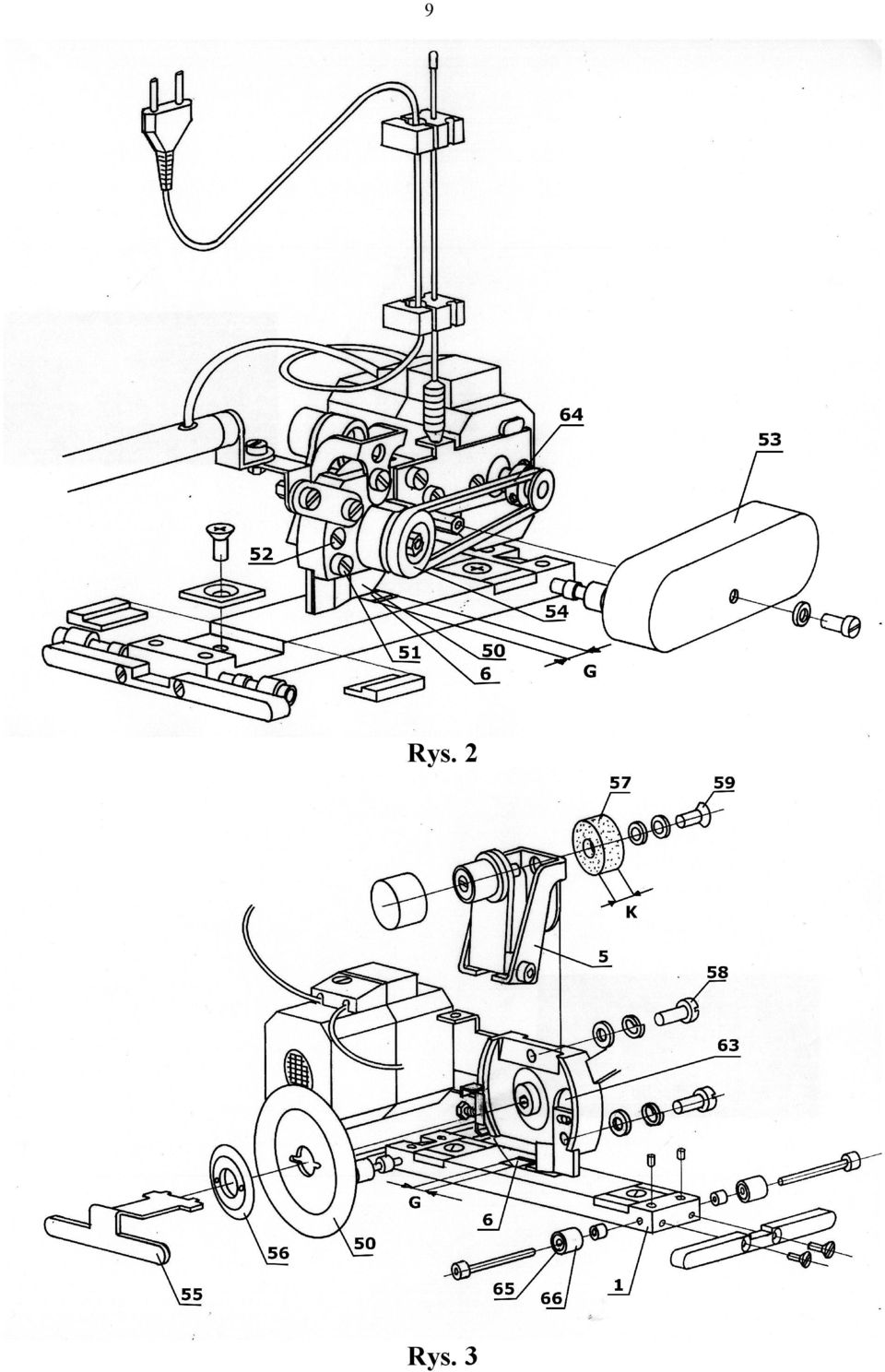 9

64
53
52
54
51
50
6
G

Rys. 2

57
59
K
5
58
63
G
6
56
50
55
65
66
1

Rys. 3