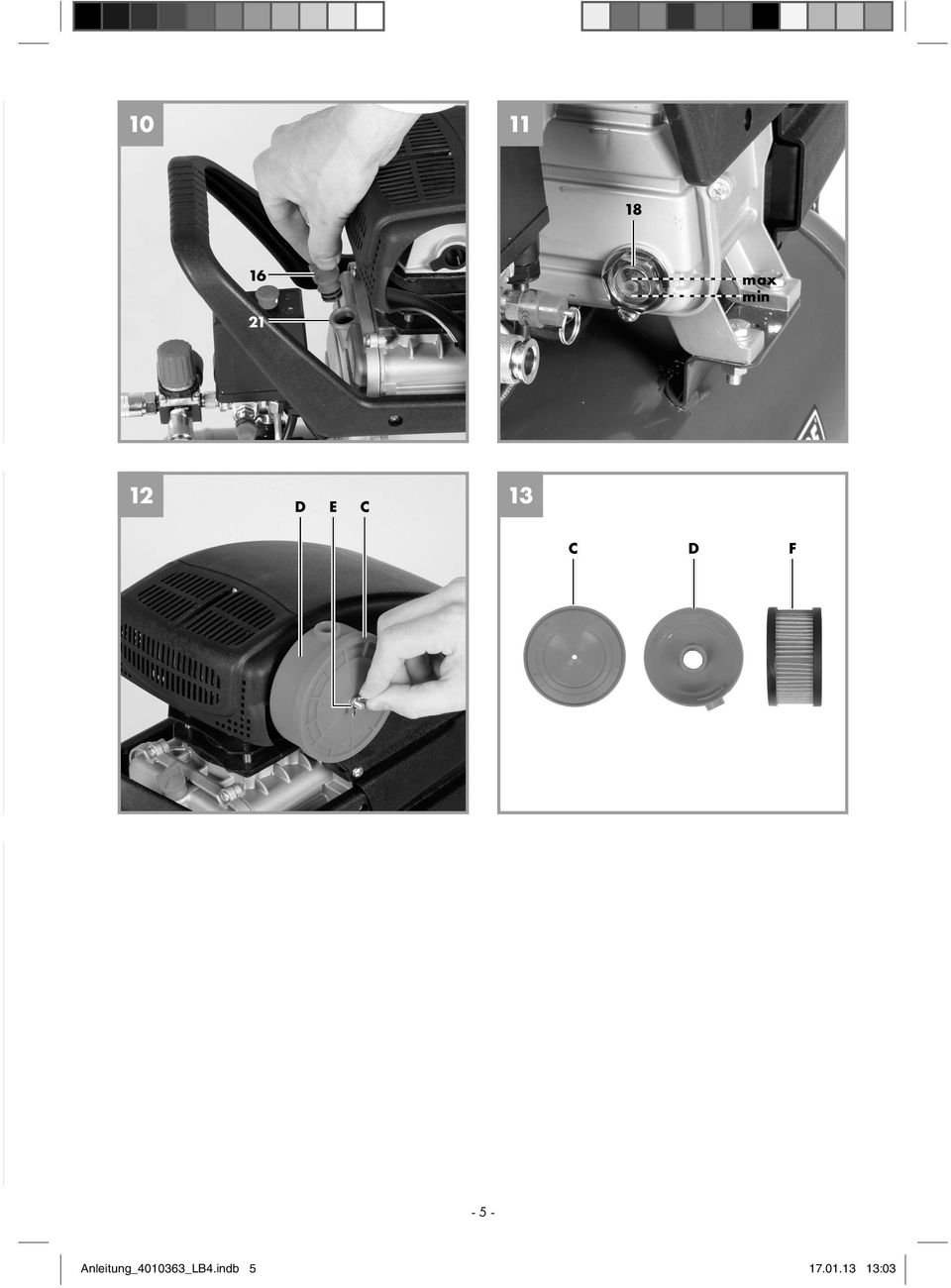 10

16

21

11

18

max

min

12

D E C

13

C D F

- 5 -

Anleitung_4010363_LB4.indb 5

17.01.13 13:03