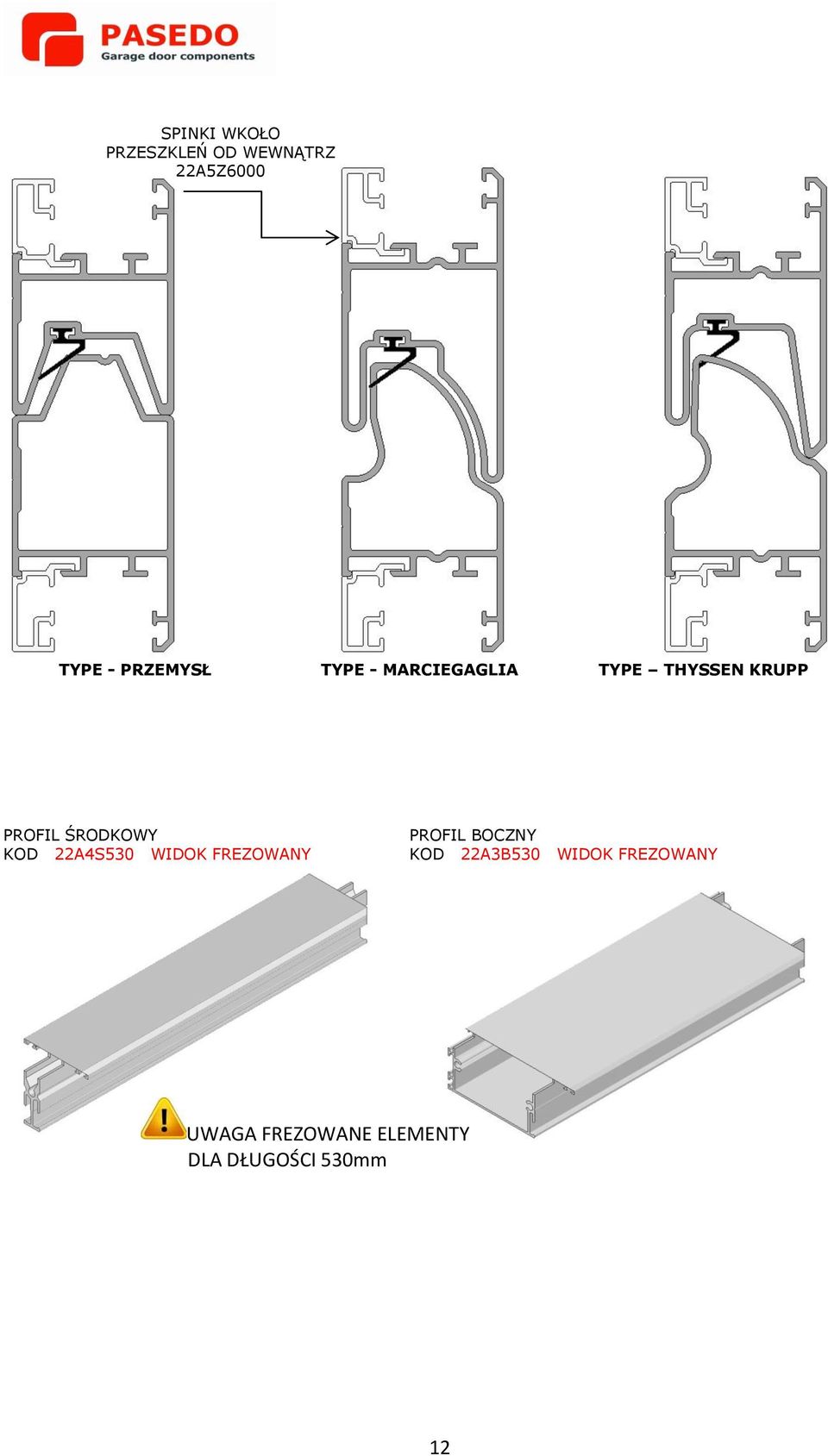 PASEDO
Garage door components

SPINKI WKOŁO
PRZESZKLEŃ OD WEWNĄTRZ
22A5Z6000

TYPE - PRZEMYSŁ

TYPE - MARCIEGAGLIA

TYPE – THYSSEN KRUPP

PROFIL ŚRODKOWY
KOD 22A4S530 WIDOK FREZOWANY

PROFIL BOCZNY
KOD 22A3B530 WIDOK FREZOWANY

UWAGA FREZOWANE ELEMENTY
DLA DŁUGOŚCI 530mm

12