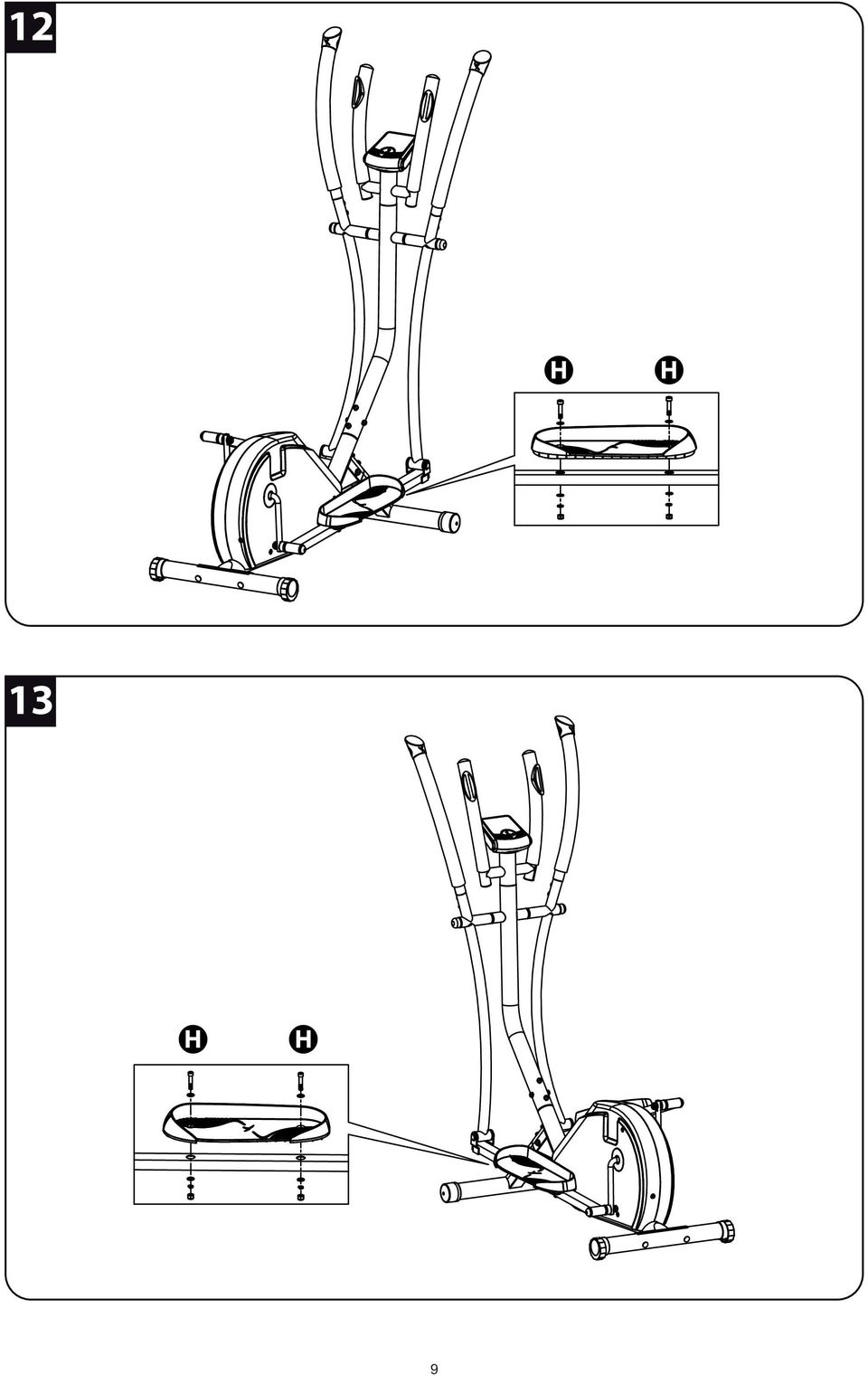 12

H H

13

H H

9