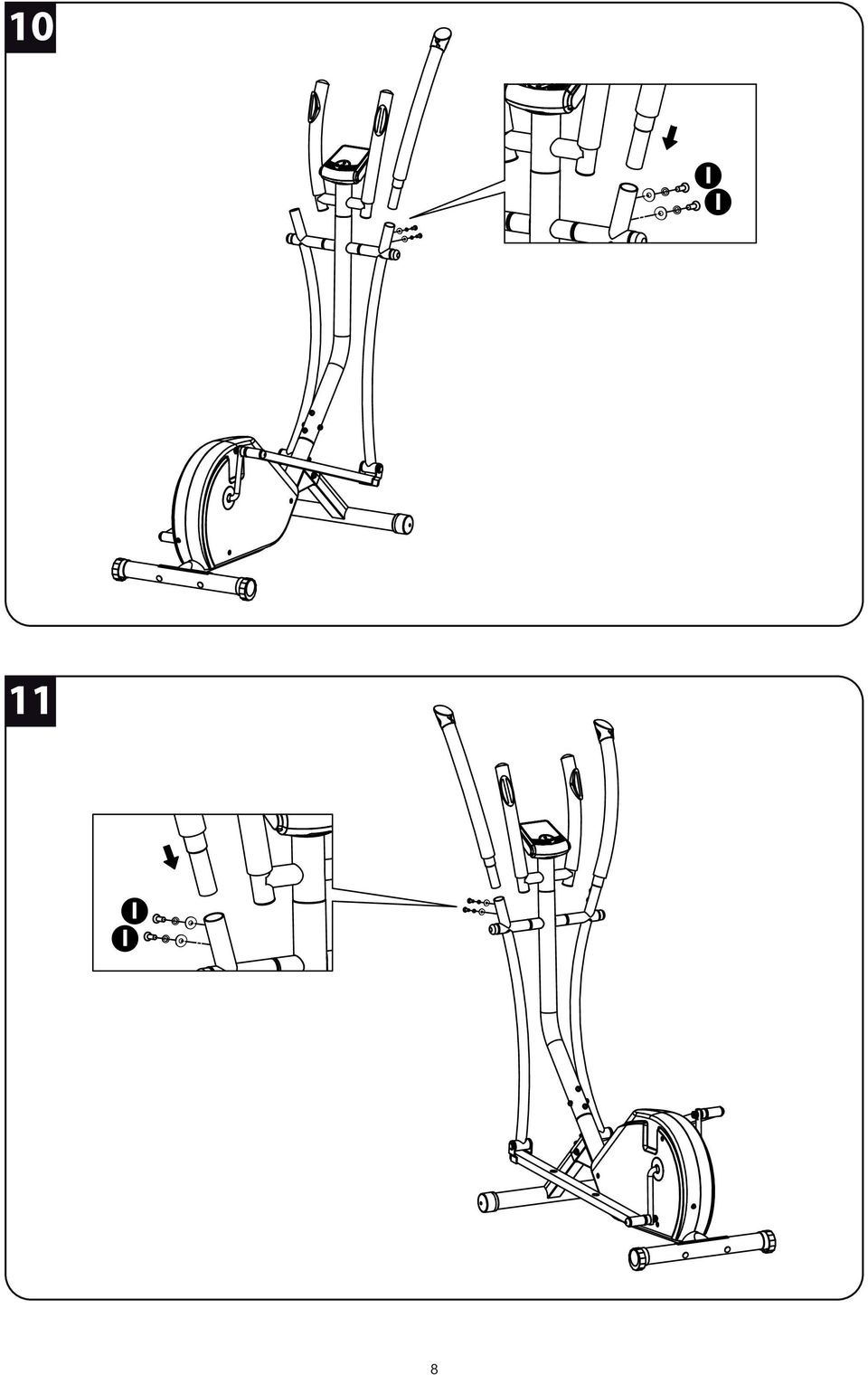 10

I
I

11

I
I

8