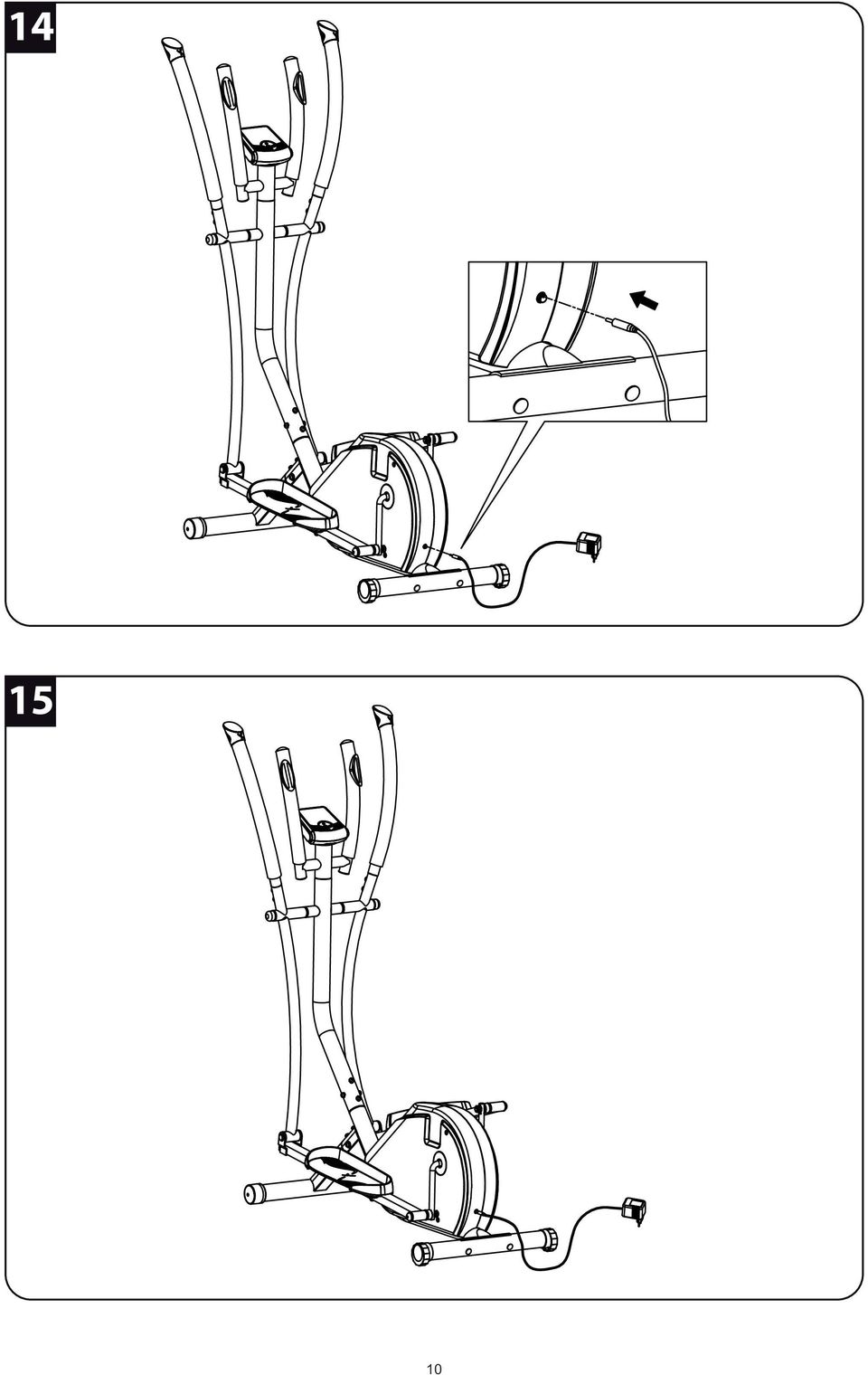 14

15

10