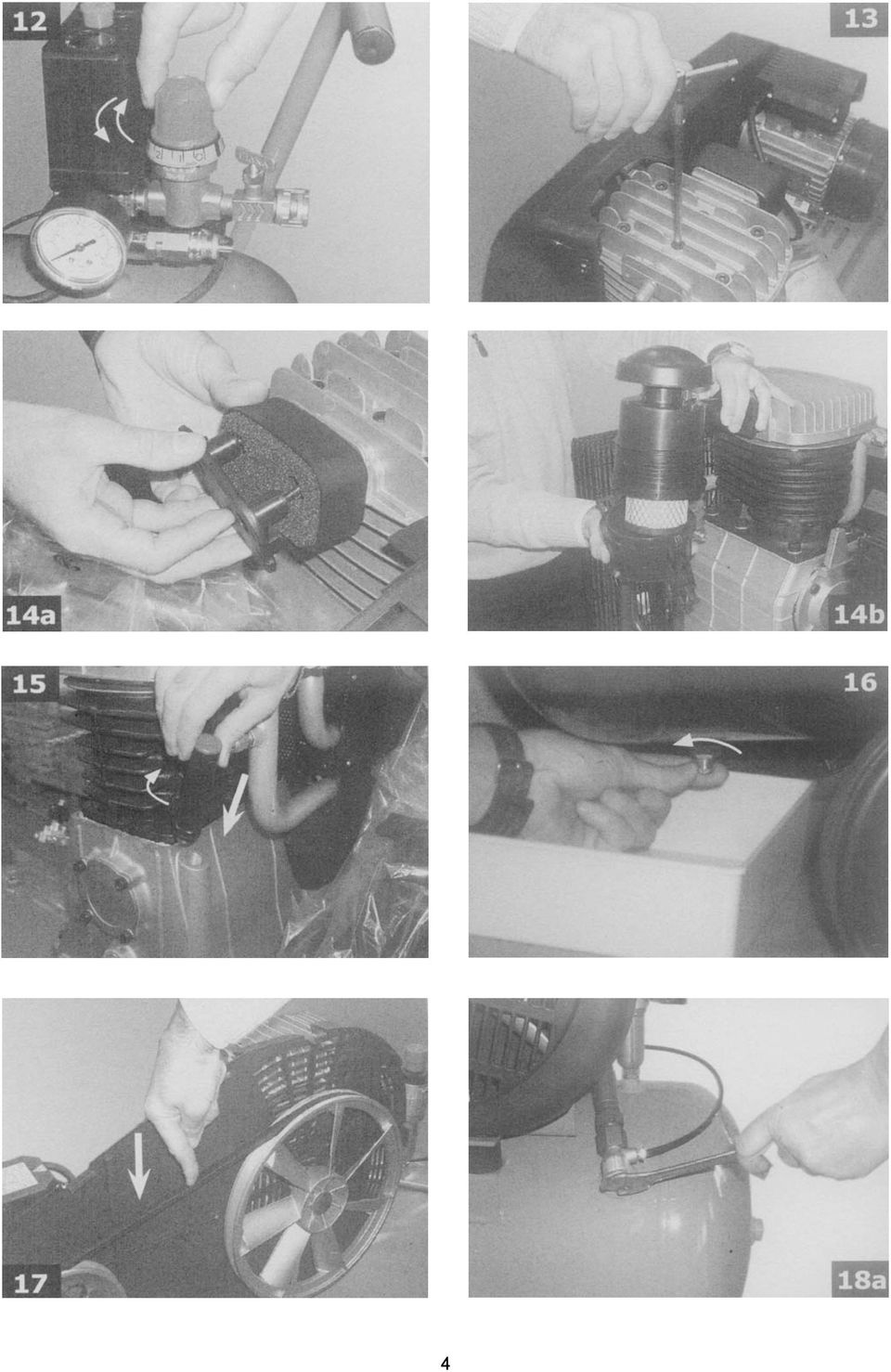 12

13

14a

14b

15

16

17

18a

4