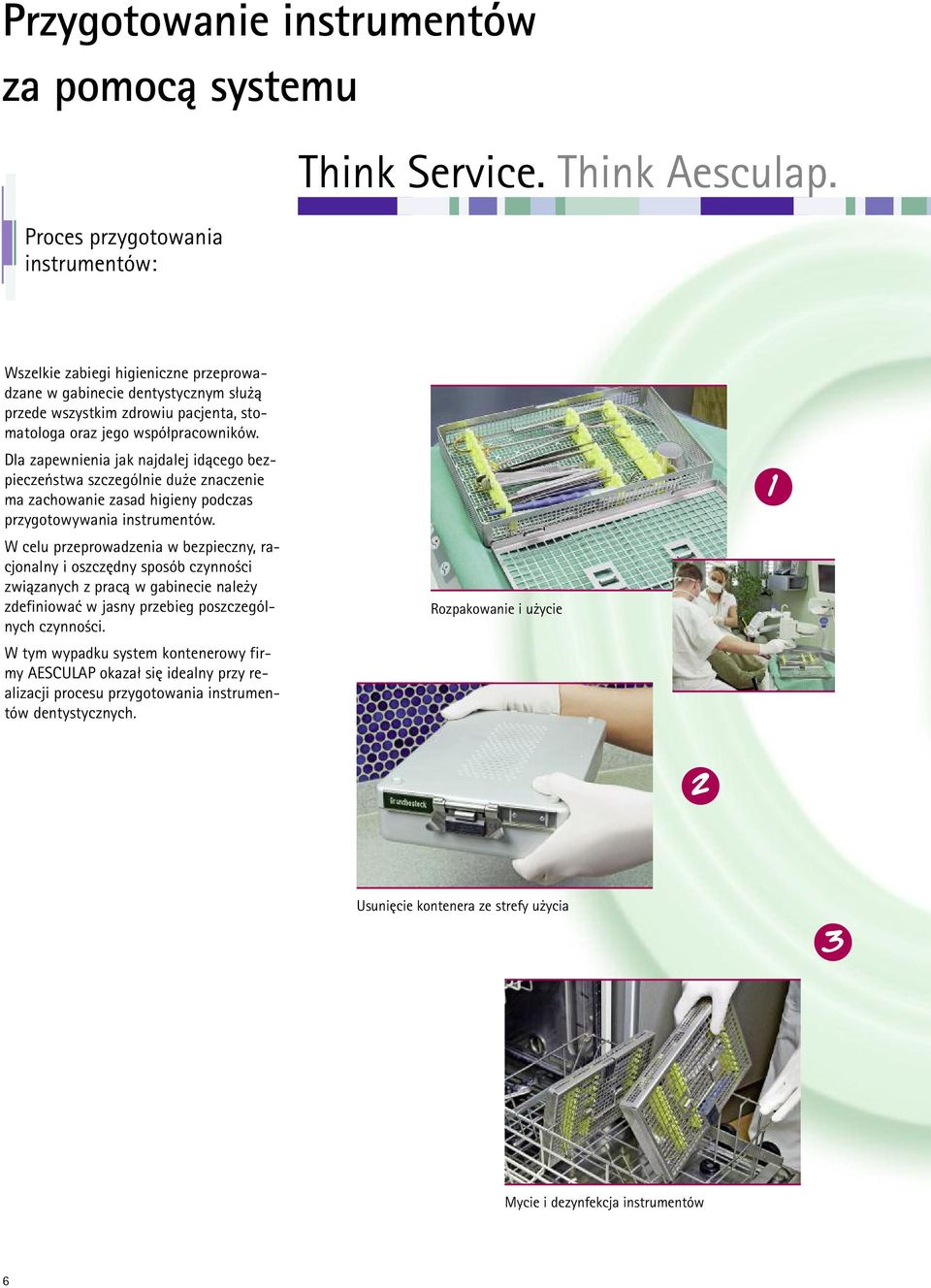 Przygotowanie instrumentów za pomocą systemu

Think Service. Think Aesculap.

Proces przygotowania instrumentów:

Wszelkie zabiegi higieniczne przeprowadzane w gabinecie dentystycznym służą przede wszystkim zdrowiu pacjenta, stomatologa oraz jego współpracowników.

Dla zapewnienia jak najdalej idącego bezpieczeństwa szczególnie duże znaczenie ma zachowanie zasad higieny podczas przygotowywania instrumentów.

W celu przeprowadzenia w bezpieczny, racjonalny i oszczędny sposób czynności związanych z pracą w gabinecie należy zdefiniować w jasny przebieg poszczególnych czynności.

W tym wypadku system kontenerowy firmy AESCULAP okazał się idealny przy realizacji procesu przygotowania instrumentów dentystycznych.

1

Rozpakowanie i użycie

Grundbesteck

2

Usunięcie kontenera ze strefy użycia

3

Mycie i dezynfekcja instrumentów

6