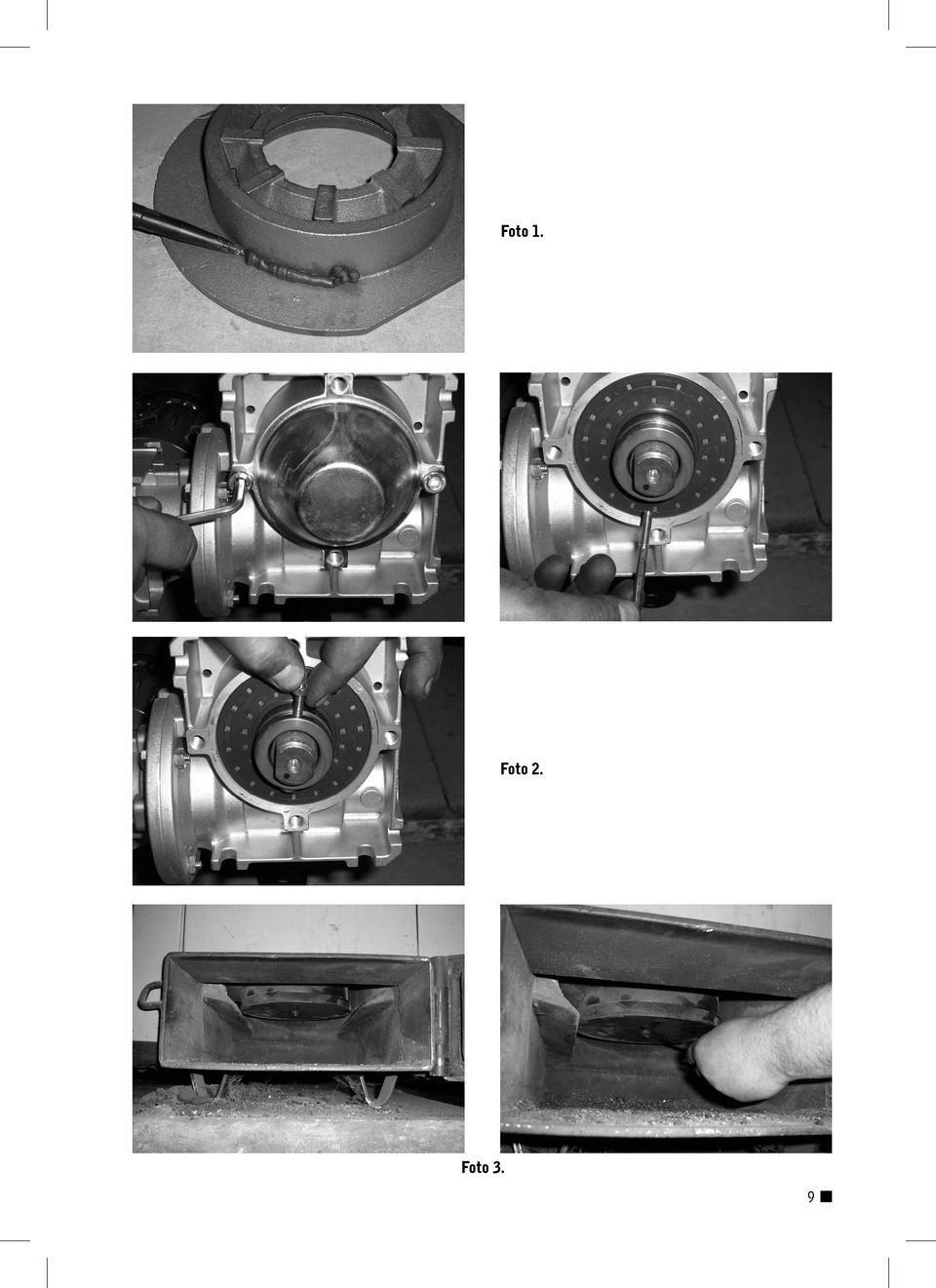 Foto 1.

Foto 2.

Foto 3.

9