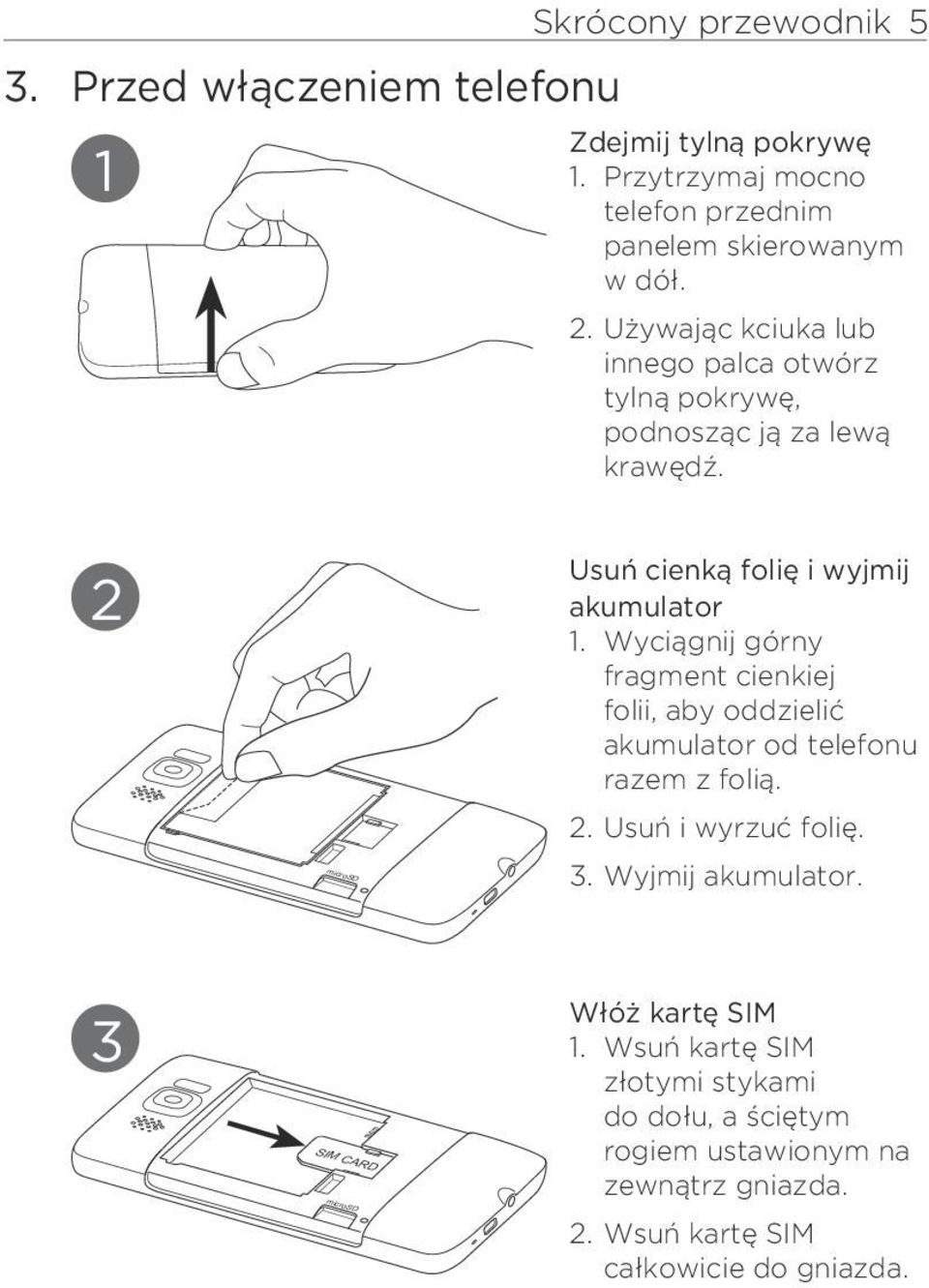 Skrócony przewodnik 5

3. Przed włączeniem telefonu

1

Zdejmij tylną pokrywę
1. Przytrzymaj mocno telefon przednim panelem skierowanym w dół.
2. Używając kciuka lub innego palca otwórz tylną pokrywę, podnosząc ją za lewą krawędź.

2

microSD

Usuń cienką folię i wyjmij akumulator
1. Wyciągnij górny fragment cienkiej folii, aby oddzielić akumulator od telefonu razem z folią.
2. Usuń i wyrzuć folię.
3. Wyjmij akumulator.

3

SIM CARD

microSD

Włóż kartę SIM
1. Wsuń kartę SIM złotymi stykami do dołu, a ściętym rogiem ustawionym na zewnątrz gniazda.
2. Wsuń kartę SIM całkowicie do gniazda.