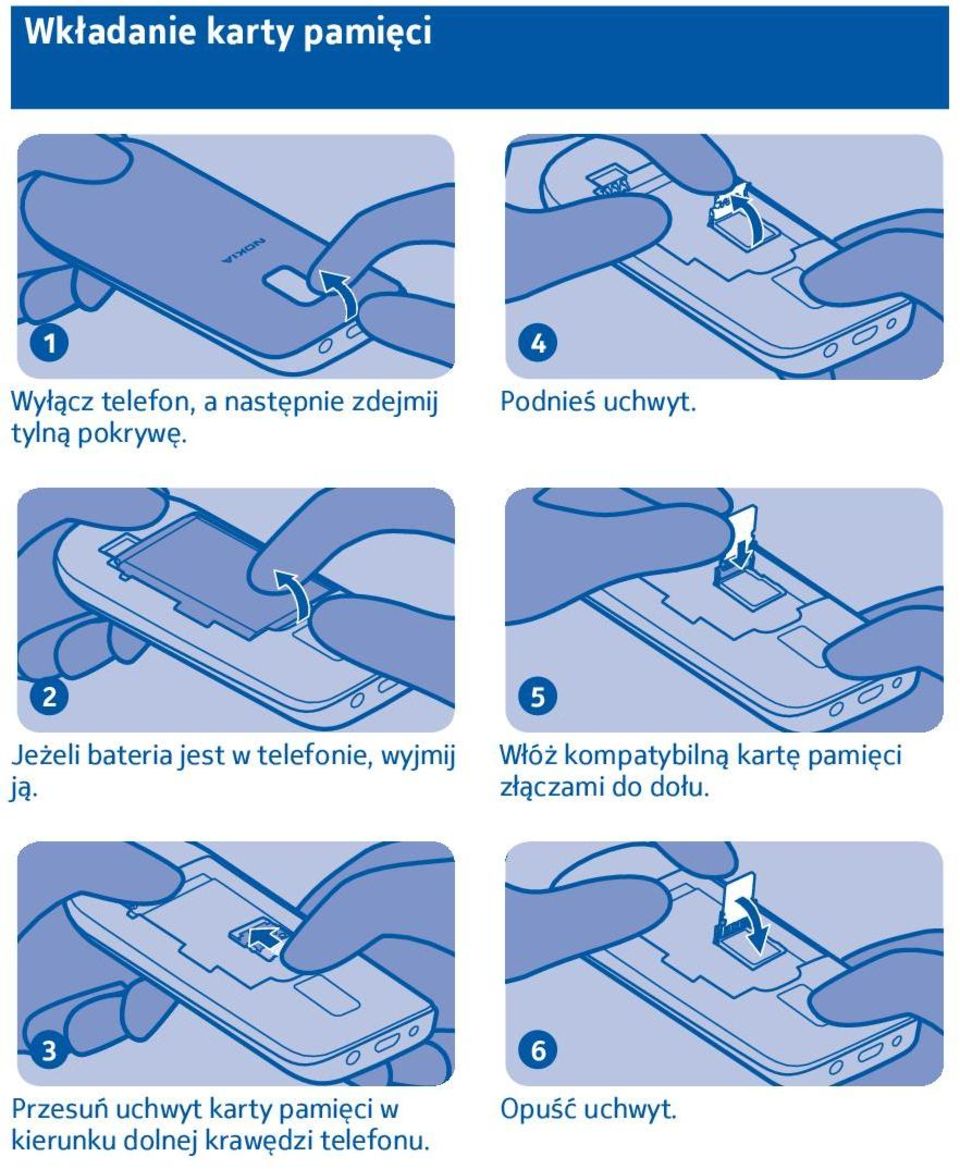 Wkładanie karty pamięci

NOKIA

1

Wyłącz telefon, a następnie zdejmij tylną pokrywę.

2

Jeżeli bateria jest w telefonie, wyjmij ją.

3

Przesuń uchwyt karty pamięci w kierunku dolnej krawędzi telefonu.

4

Podnieś uchwyt.

5

Włóż kompatybilną kartę pamięci złączami do dołu.

6

Opuść uchwyt.