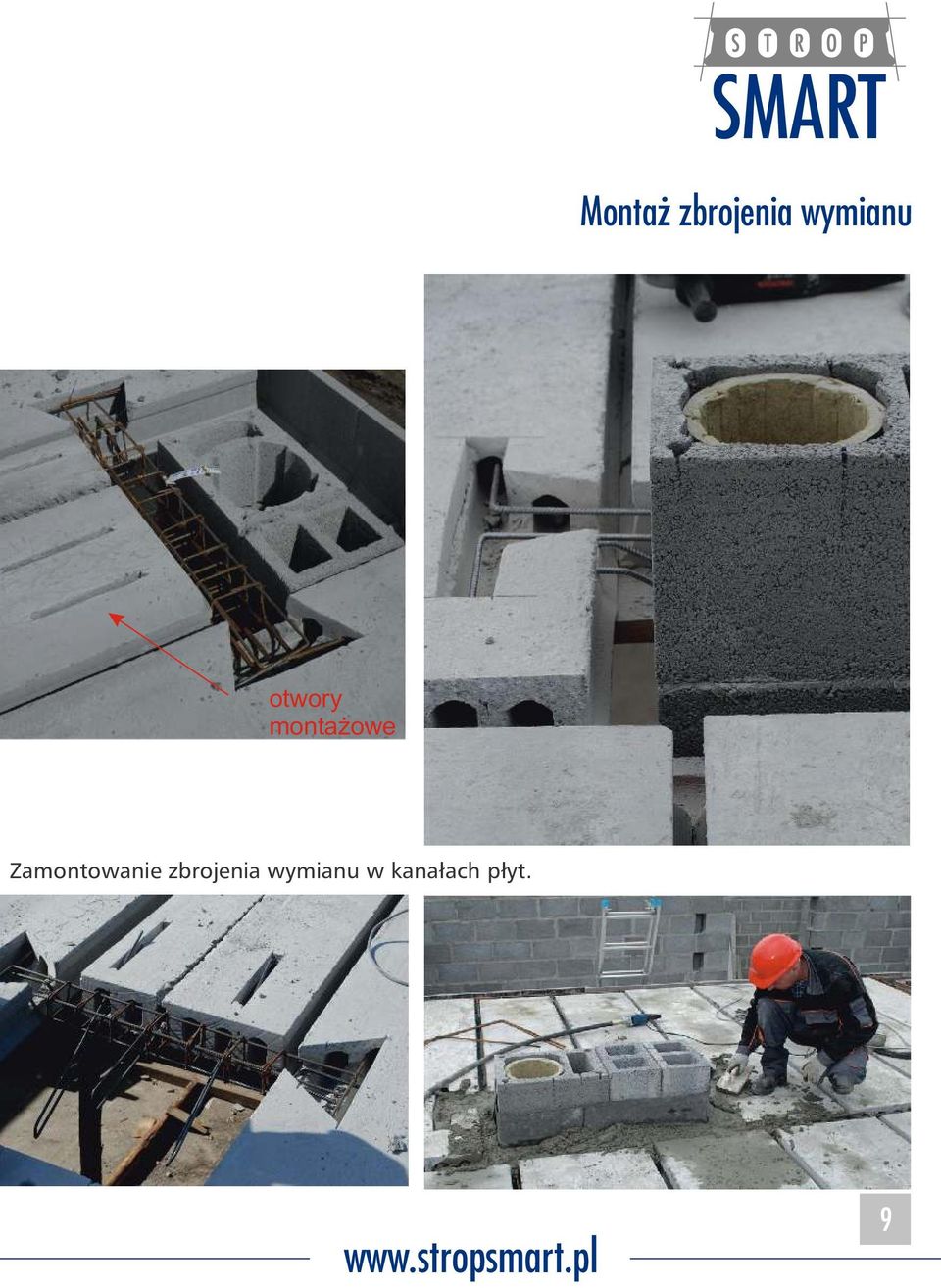 STROP
SMART

Montaż zbrojenia wymianu

otwory montażowe

Zamontowanie zbrojenia wymianu w kanałach płyt.

9

www.stropsmart.pl