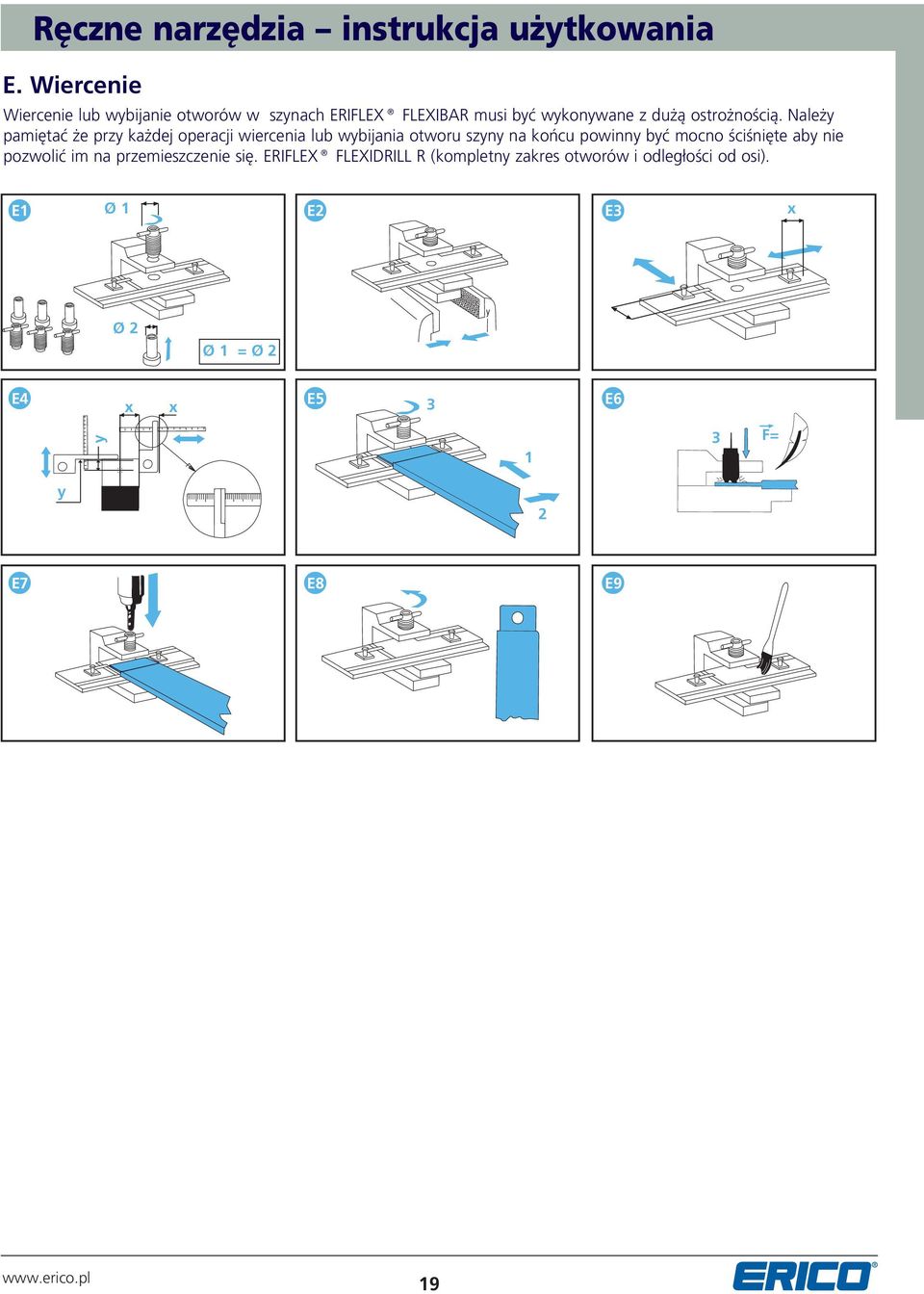 Ręczne narzędzia – instrukcja użytkowania

E. Wiercenie

Wiercenie lub wybijanie otworów w szynach ERIFLEX ® FLEXIBAR musi być wykonywane z dużą ostrożnością. Należy pamiętać że przy każdej operacji wiercenia lub wybijania otworu szyny na końcu powinny być mocno ściśnięte aby nie pozwolić im na przemieszczenie się. ERIFLEX ® FLEXIDRILL R (kompletny zakres otworów i odległości od osi).

E1
Ø 1
Ø 2
Ø 1 = Ø 2

E2
y

E3
x

E4
x
x
y
y

E5
3
1
2

E6
3
F=

E7

E8

E9

www.erico.pl
19
ERICO®