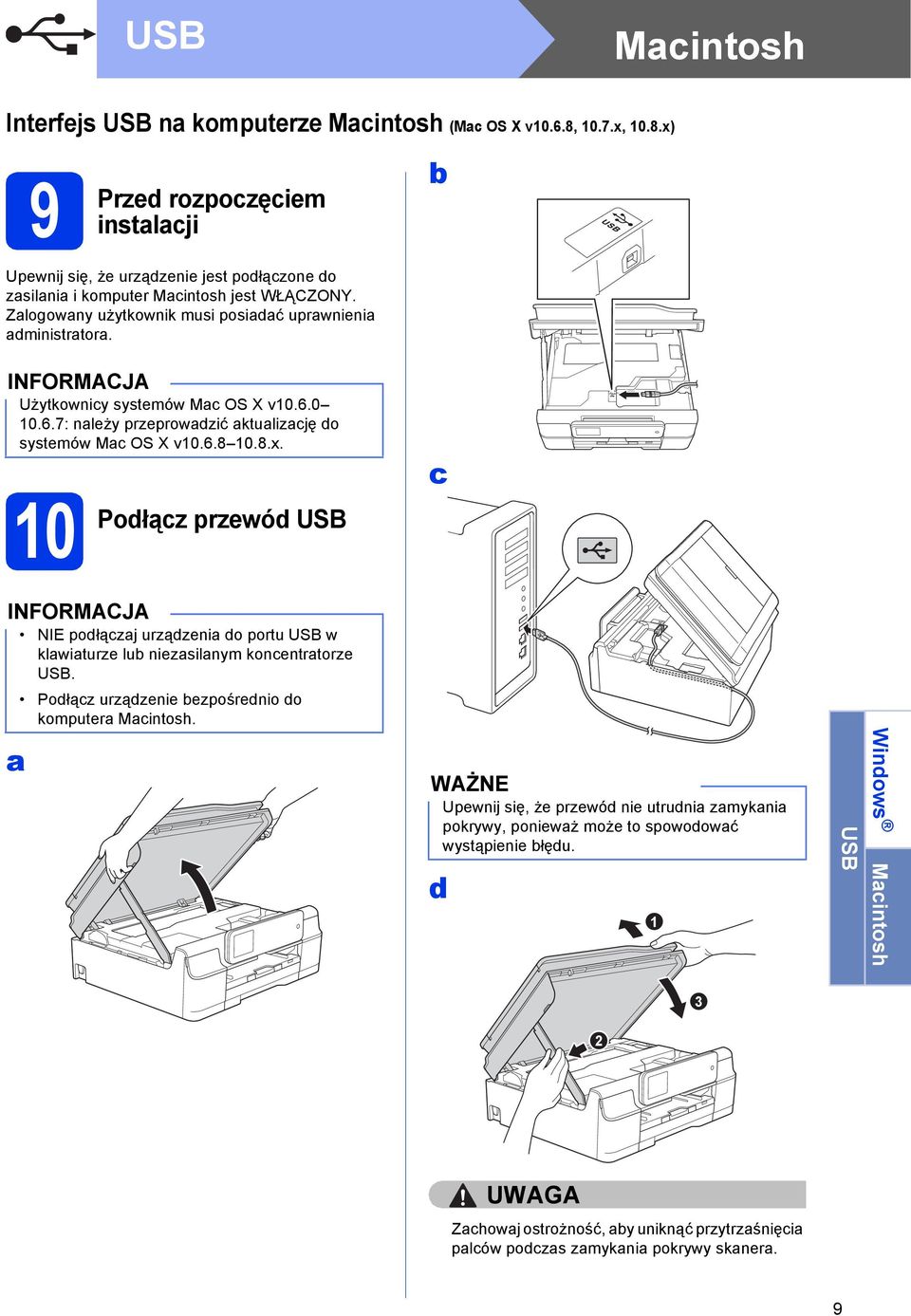 USB

Macintosh

Interfejs USB na komputerze Macintosh (Mac OS X v10.6.8, 10.7.x, 10.8.x)

9

Przed rozpoczęciem instalacji

Upewnij się, że urządzenie jest podłączone do zasilania i komputer Macintosh jest WŁĄCZONY. Zalogowany użytkownik musi posiadać uprawnienia administratora.

INFORMACJA

Użytkownicy systemów Mac OS X v10.6.0–10.6.7: należy przeprowadzić aktualizację do systemów Mac OS X v10.6.8–10.8.x.

10

Podłącz przewód USB

INFORMACJA

• NIE podłączaj urządzenia do portu USB w klawiaturze lub niezasilanym koncentratorze USB.

• Podłącz urządzenie bezpośrednio do komputera Macintosh.

a

b

USB

c

WAŻNE

Upewnij się, że przewód nie utrudnia zamykania pokrywy, ponieważ może to spowodować wystąpienie błędu.

d

1

2

3

UWAGA

Zachowaj ostrożność, aby uniknąć przytrzaśnięcia palców podczas zamykania pokrywy skanera.

Windows®

USB

Macintosh

9