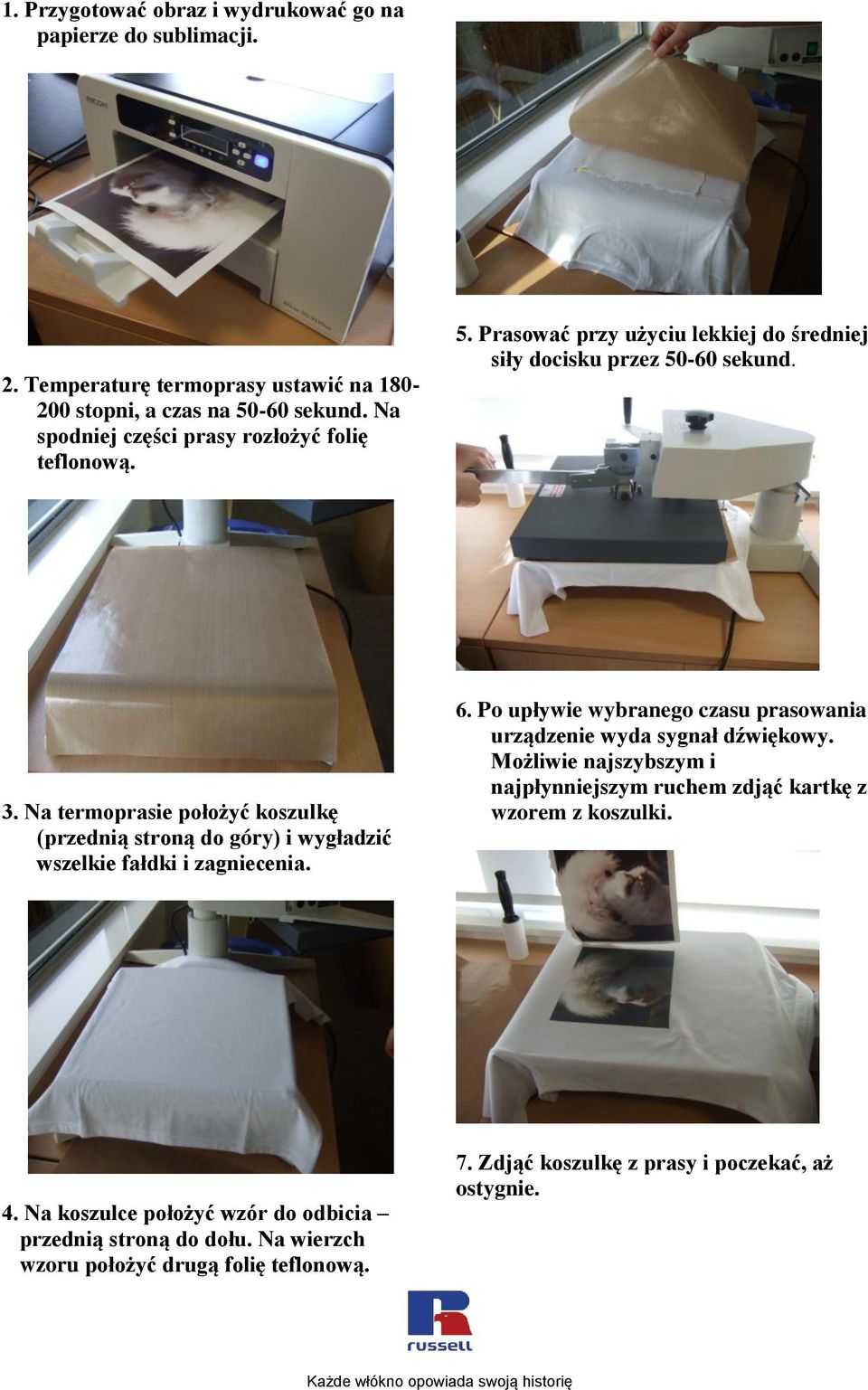 1. Przygotować obraz i wydrukować go na papierze do sublimacji.

2. Temperaturę termoprasy ustawić na 180-200 stopni, a czas na 50-60 sekund. Na spodniej części prasy rozłożyć folię teflonową.

3. Na termoprasie położyć koszulkę (przednią stroną do góry) i wygładzić wszelkie fałdki i zagniecenia.

4. Na koszulce położyć wzór do odbicia – przednią stroną do dołu. Na wierzch wzoru położyć drugą folię teflonową.

5. Prasować przy użyciu lekkiej do średniej siły docisku przez 50-60 sekund.

6. Po upływie wybranego czasu prasowania urządzenie wyda sygnał dźwiękowy. Możliwie najszybszym i najpłynniejszym ruchem zdjąć kartkę z wzorem z koszulki.

7. Zdjąć koszulkę z prasy i poczekać, aż ostygnie.

russell

Każde włókno opowiada swoją historię