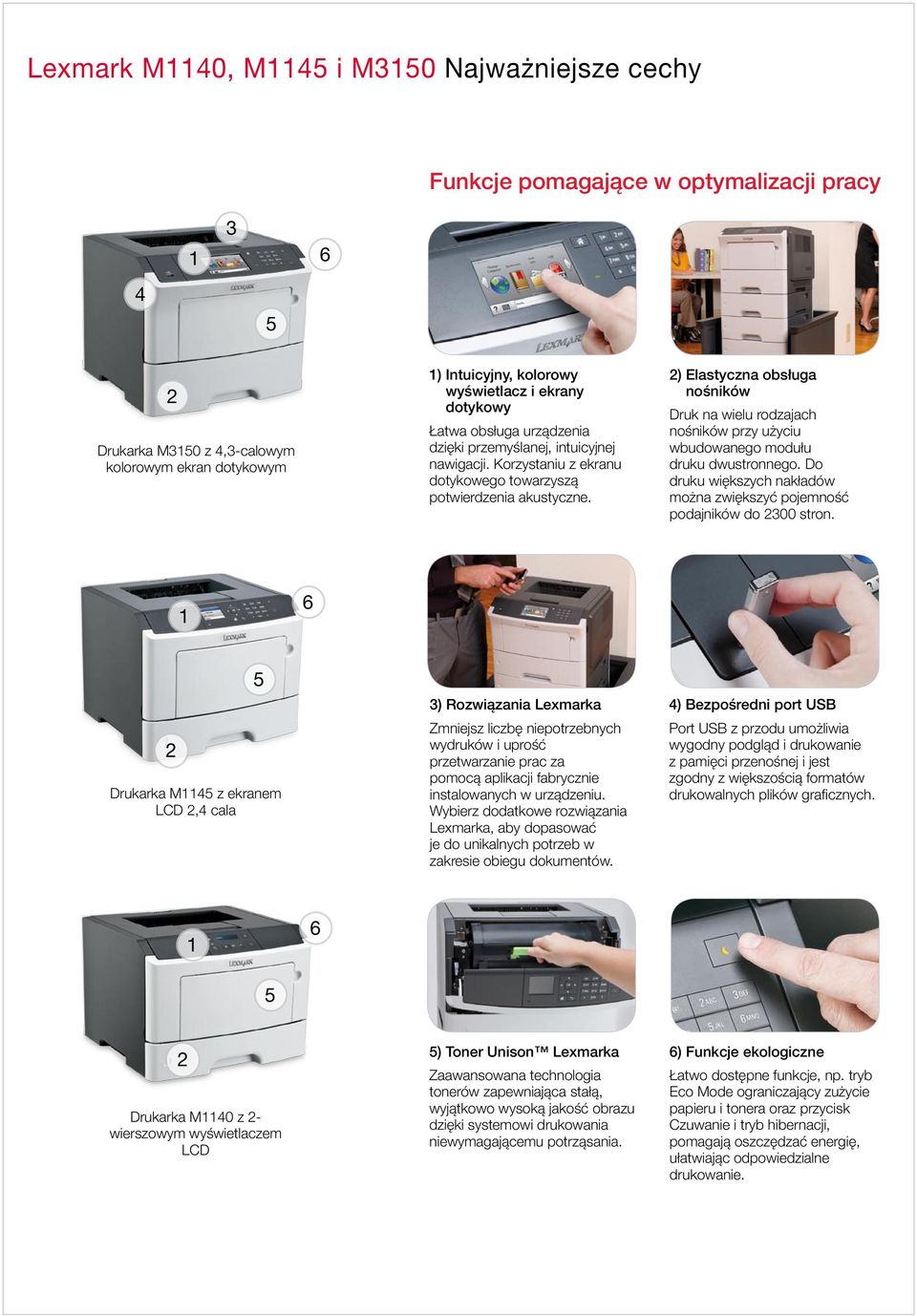 Lexmark M1140, M1145 i M3150 Najważniejsze cechy

Funkcje pomagające w optymalizacji pracy

3
1
6
4
5
2

Drukarka M3150 z 4,3-calowym kolorowym ekran dotykowym

1) Intuicyjny, kolorowy wyświetlacz i ekrany dotykowy

Łatwa obsługa urządzenia dzięki przemyślanej, intuicyjnej nawigacji. Korzystaniu z ekranu dotykowego towarzyszą potwierdzenia akustyczne.

2) Elastyczna obsługa nośników

Druk na wielu rodzajach nośników przy użyciu wbudowanego modułu druku dwustronnego. Do druku większych nakładów można zwiększyć pojemność podajników do 2300 stron.

1
6
5
2

Drukarka M1145 z ekranem LCD 2,4 cala

3) Rozwiązania Lexmarka

Zmniejsz liczbę niepotrzebnych wydruków i uprość przetwarzanie prac za pomocą aplikacji fabrycznie instalowanych w urządzeniu. Wybierz dodatkowe rozwiązania Lexmarka, aby dopasować je do unikalnych potrzeb w zakresie obiegu dokumentów.

4) Bezpośredni port USB

Port USB z przodu umożliwia wygodny podgląd i drukowanie z pamięci przenośnej i jest zgodny z większością formatów drukowalnych plików graficznych.

1
6
5
2

Drukarka M1140 z 2-wierszowym wyświetlaczem LCD

5) Toner Unison™ Lexmarka

Zaawansowana technologia tonerów zapewniająca stałą, wyjątkowo wysoką jakość obrazu dzięki systemowi drukowania niewymagającemu potrząsania.

6) Funkcje ekologiczne

Łatwo dostępne funkcje, np. tryb Eco Mode ograniczający zużycie papieru i tonera oraz przycisk Czuwanie i tryb hibernacji, pomagają oszczędzać energię, ułatwiając odpowiedzialne drukowanie.