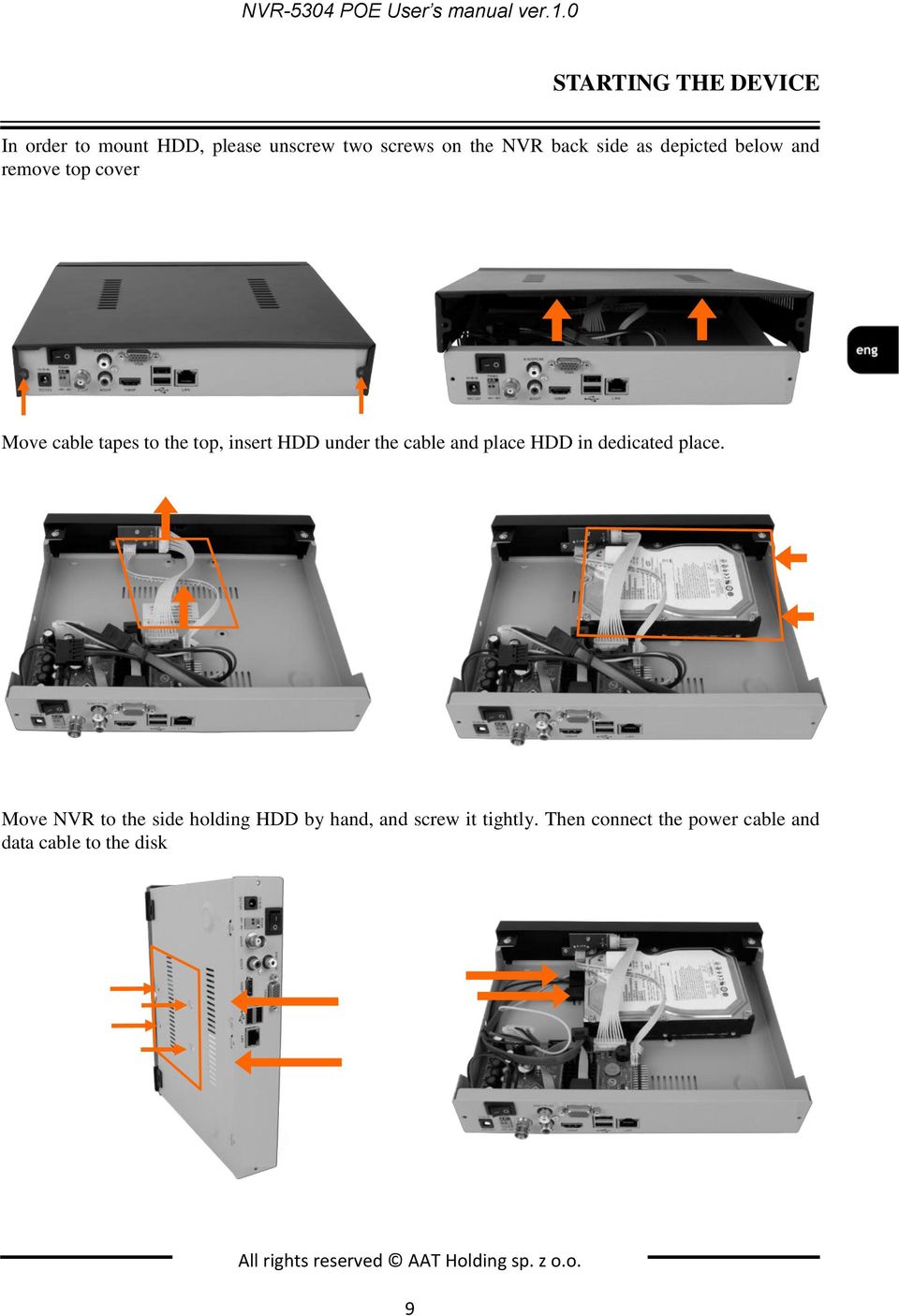 NVR-5304 POE User's manual ver.1.0

STARTING THE DEVICE

In order to mount HDD, please unscrew two screws on the NVR back side as depicted below and remove top cover

eng

Move cable tapes to the top, insert HDD under the cable and place HDD in dedicated place.

Move NVR to the side holding HDD by hand, and screw it tightly. Then connect the power cable and data cable to the disk

All rights reserved © AAT Holding sp. z o.o.

9