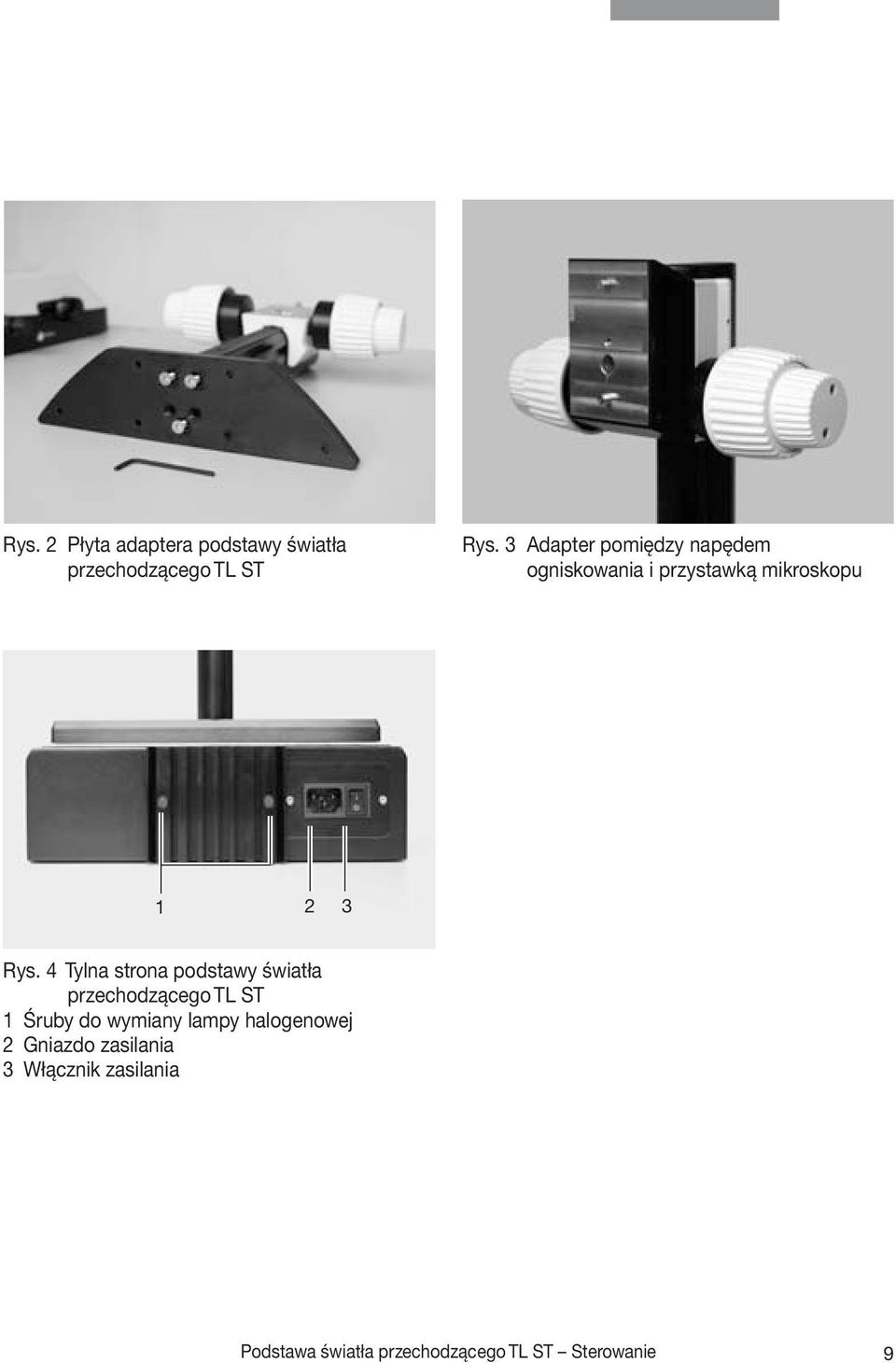 Rys. 2 Płyta adaptera podstawy światła przechodzącego TL ST

Rys. 3 Adapter pomiędzy napędem ogniskowania i przystawką mikroskopu

1 2 3

Rys. 4 Tylna strona podstawy światła przechodzącego TL ST
1 Śruby do wymiany lampy halogenowej
2 Gniazdo zasilania
3 Włącznik zasilania

Podstawa światła przechodzącego TL ST – Sterowanie 9