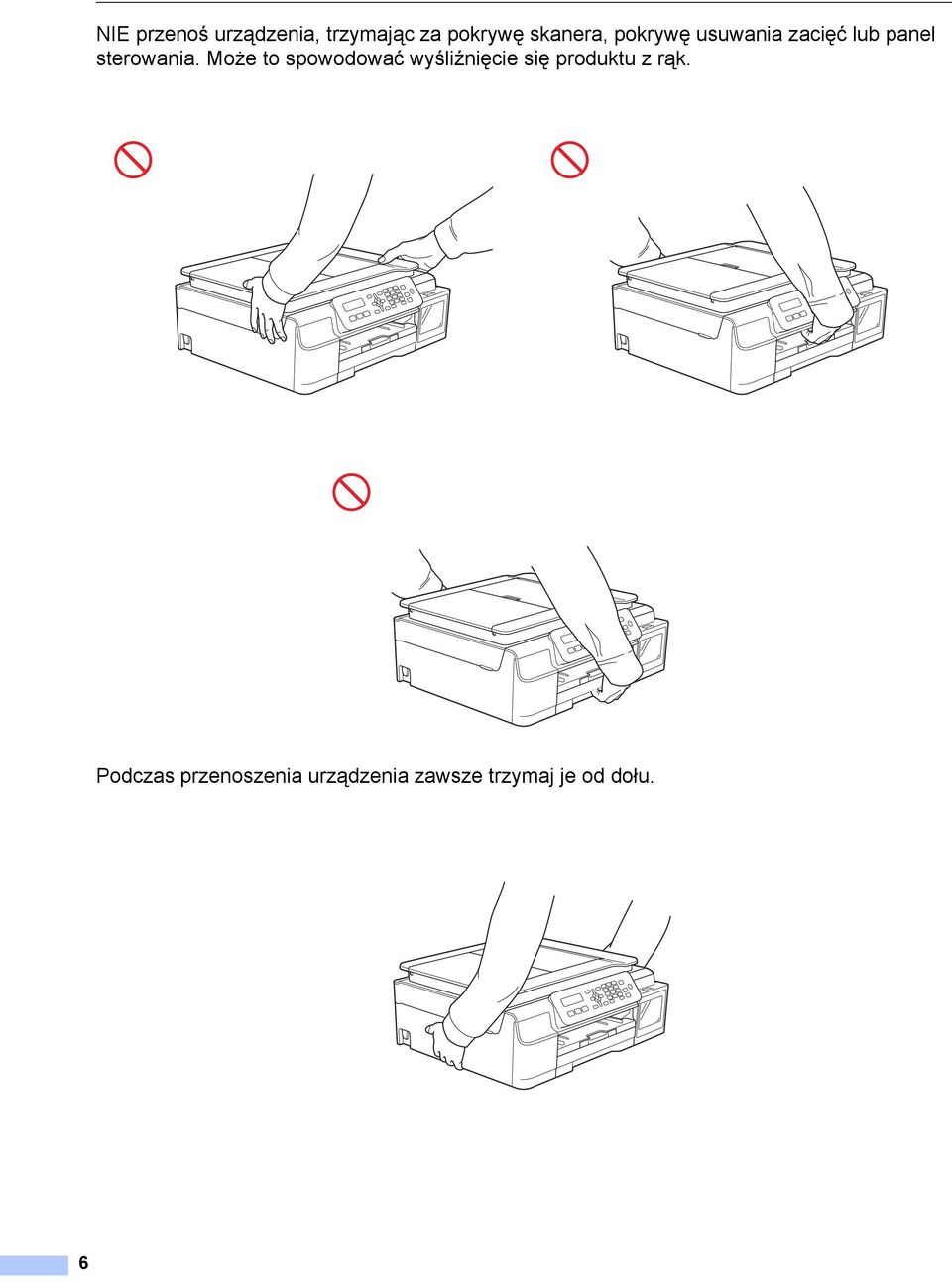 NIE przenoś urządzenia, trzymając za pokrywę skanera, pokrywę usuwania zacięć lub panel sterowania. Może to spowodować wyśliźnięcie się produktu z rąk.

Podczas przenoszenia urządzenia zawsze trzymaj je od dołu.

6