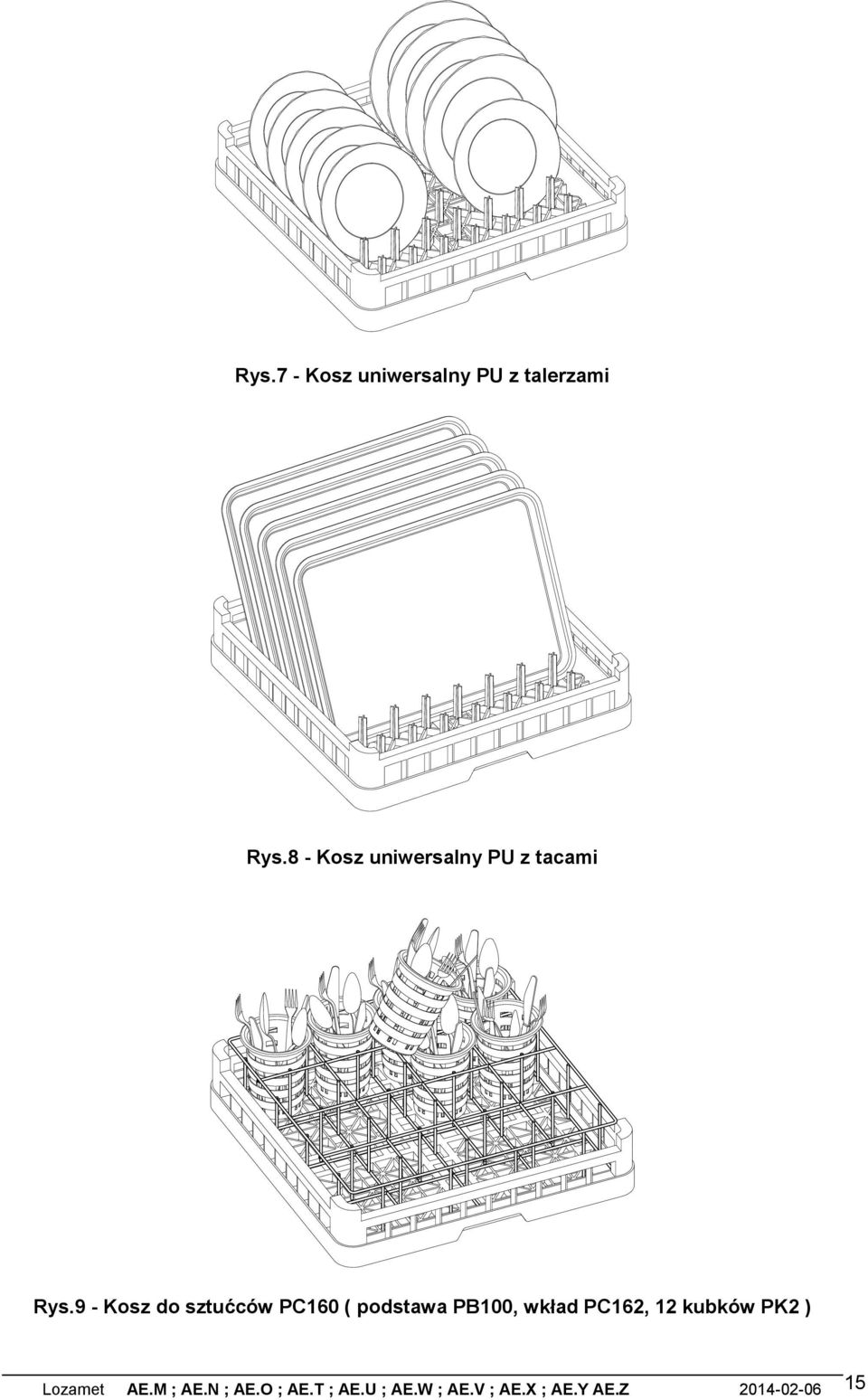 Rys.7 - Kosz uniwersalny PU z talerzami

Rys.8 - Kosz uniwersalny PU z tacami

Rys.9 - Kosz do sztućców PC160 ( podstawa PB100, wkład PC162, 12 kubków PK2 )

Lozamet AE.M ; AE.N ; AE.O ; AE.T ; AE.U ; AE.W ; AE.V ; AE.X ; AE.Y AE.Z 2014-02-06 15