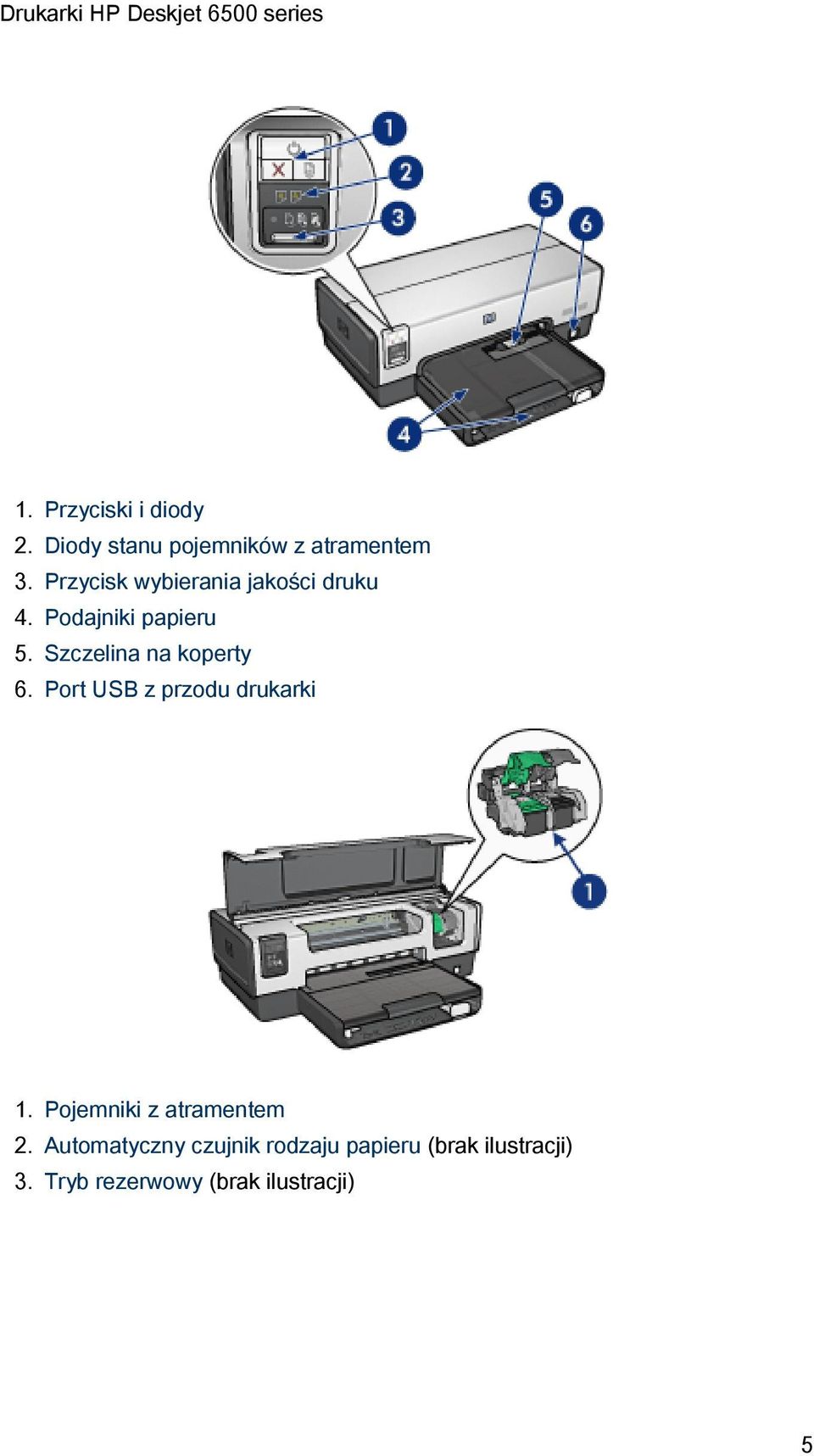 Drukarki HP Deskjet 6500 series

1
2
3
5
6
4

1. Przyciski i diody
2. Diody stanu pojemników z atramentem
3. Przycisk wybierania jakości druku
4. Podajniki papieru
5. Szczelina na koperty
6. Port USB z przodu drukarki

1

1. Pojemniki z atramentem
2. Automatyczny czujnik rodzaju papieru (brak ilustracji)
3. Tryb rezerwowy (brak ilustracji)

5