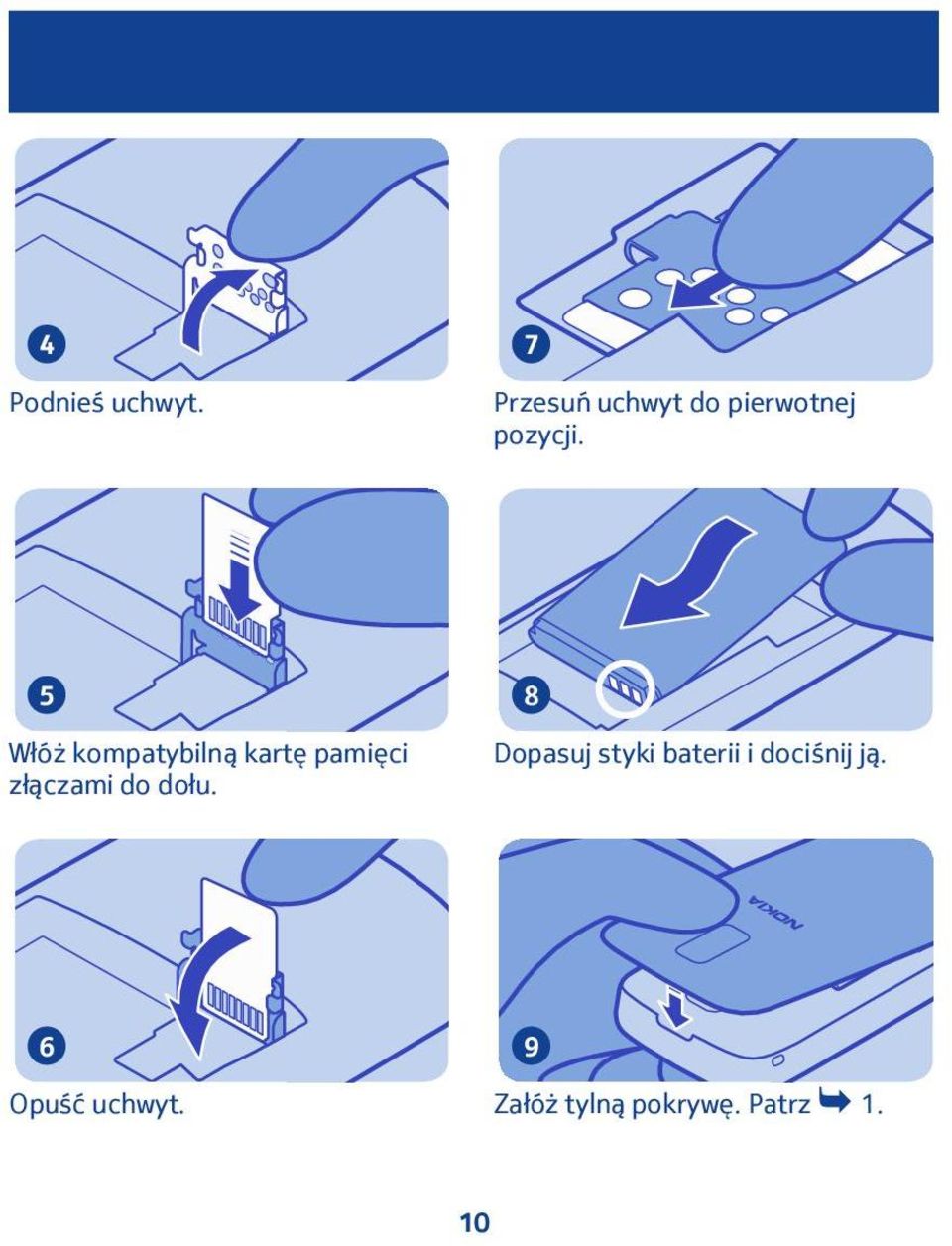 4

Podnieś uchwyt.

5

Włóż kompatybilną kartę pamięci złączami do dołu.

6

Opuść uchwyt.

7

Przesuń uchwyt do pierwotnej pozycji.

8

Dopasuj styki baterii i dociśnij ją.

NOKIA

9

Załóż tylną pokrywę. Patrz 1.

10