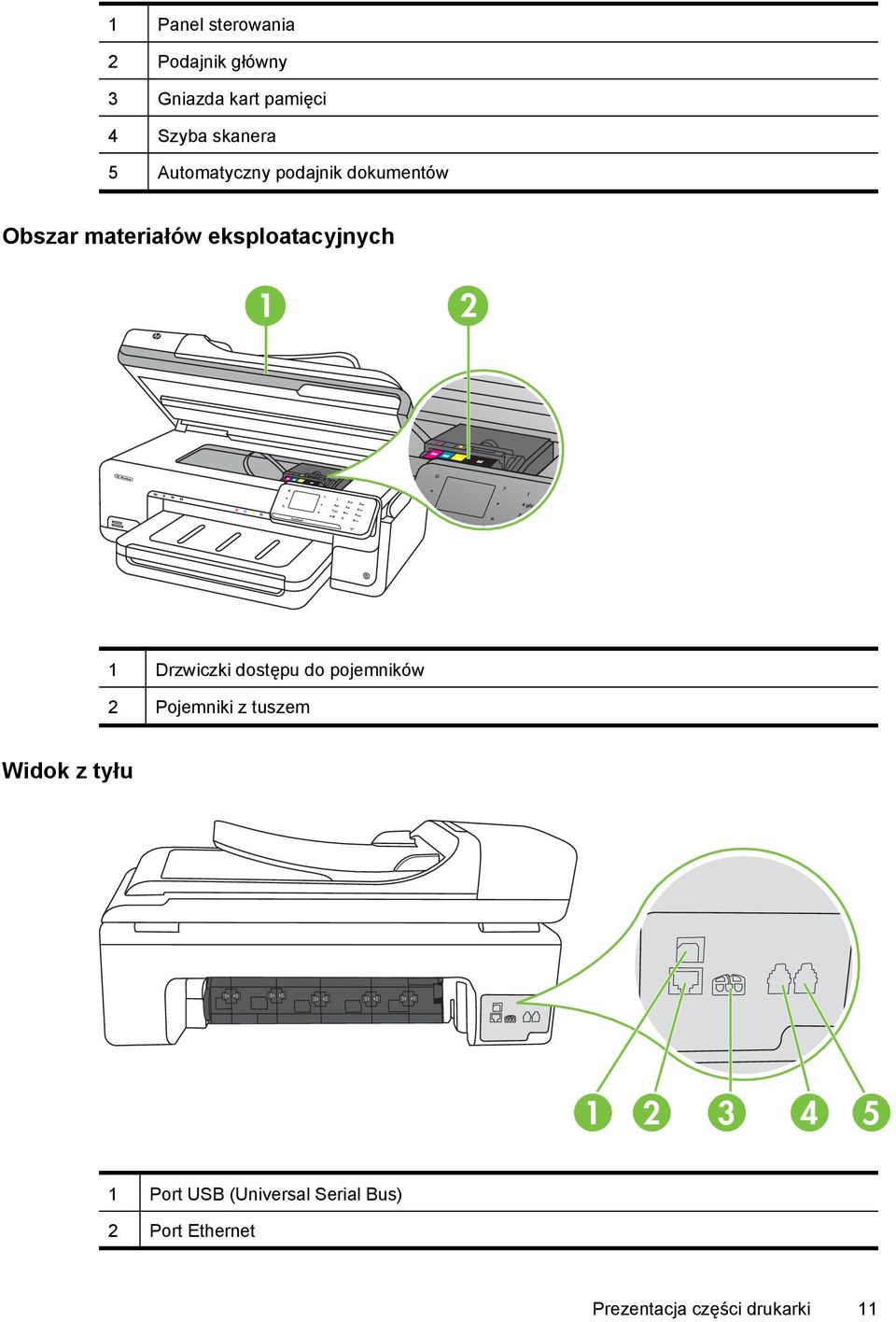 | 1 | Panel sterowania |
|---|---|
| 2 | Podajnik główny |
| 3 | Gniazda kart pamięci |
| 4 | Szyba skanera |
| 5 | Automatyczny podajnik dokumentów |

Obszar materiałów eksploatacyjnych

1

2

| 1 | Drzwiczki dostępu do pojemników |
|---|---|
| 2 | Pojemniki z tuszem |

Widok z tyłu

1 2 3 4 5

| 1 | Port USB (Universal Serial Bus) |
|---|---|
| 2 | Port Ethernet |

Prezentacja części drukarki 11