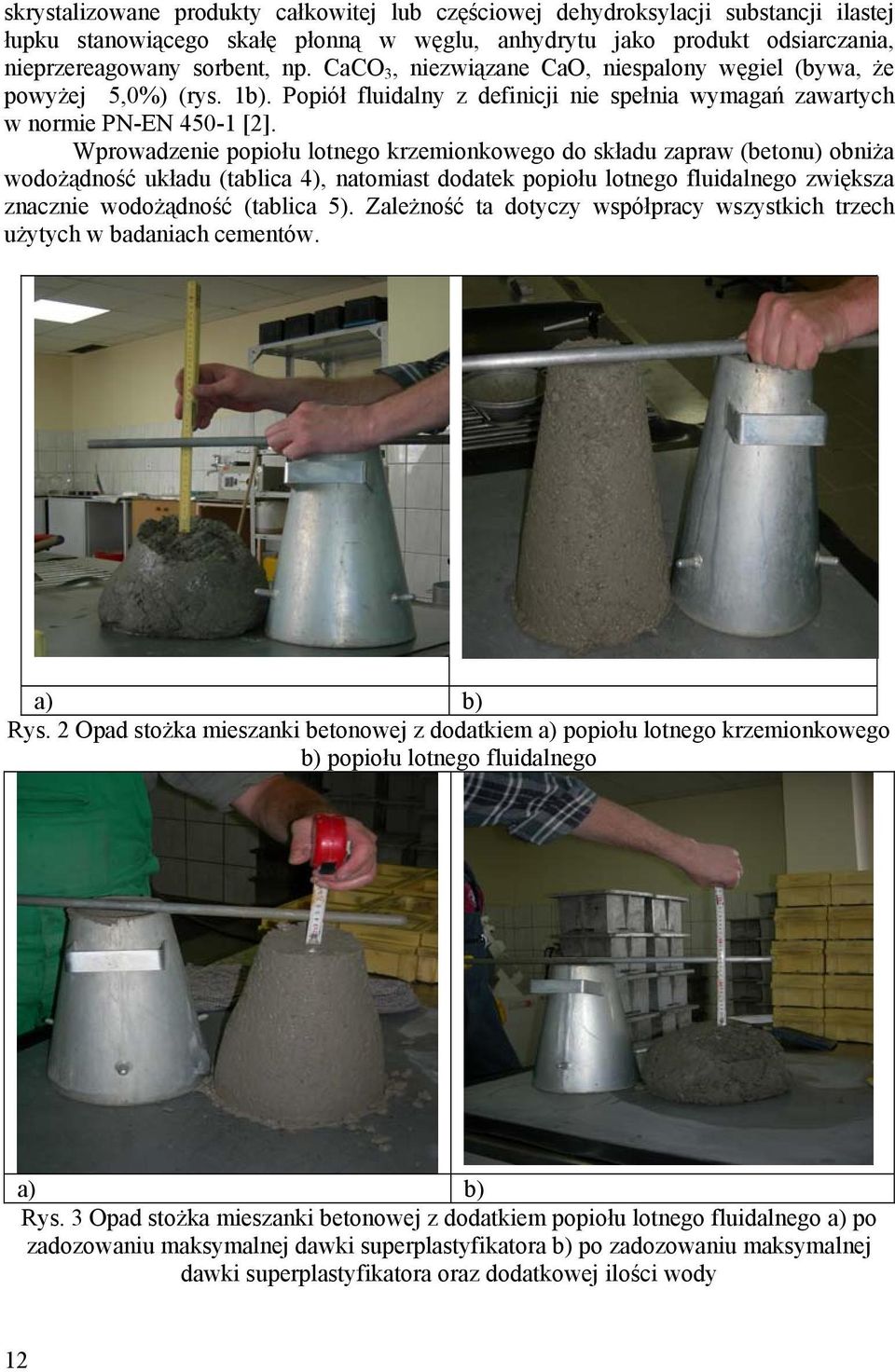 skrystalizowane produkty całkowitej lub częściowej dehydroksylacji substancji ilastej łupku stanowiącego skałę płonną w węglu, anhydrytu jako produkt odsiarczania, nieprzereagowany sorbent, np. $CaCO_3$, niezwiązane CaO, niespalony węgiel (bywa, że powyżej 5,0%) (rys. 1b). Popiół fluidalny z definicji nie spełnia wymagań zawartych w normie PN-EN 450-1 [2].

Wprowadzenie popiołu lotnego krzemionkowego do składu zapraw (betonu) obniża wodożądność układu (tablica 4), natomiast dodatek popiołu lotnego fluidalnego zwiększa znacznie wodożądność (tablica 5). Zależność ta dotyczy współpracy wszystkich trzech użytych w badaniach cementów.

a)

b)

Rys. 2 Opad stożka mieszanki betonowej z dodatkiem a) popiołu lotnego krzemionkowego b) popiołu lotnego fluidalnego

a)

b)

Rys. 3 Opad stożka mieszanki betonowej z dodatkiem popiołu lotnego fluidalnego a) po zadozowaniu maksymalnej dawki superplastyfikatora b) po zadozowaniu maksymalnej dawki superplastyfikatora oraz dodatkowej ilości wody

12