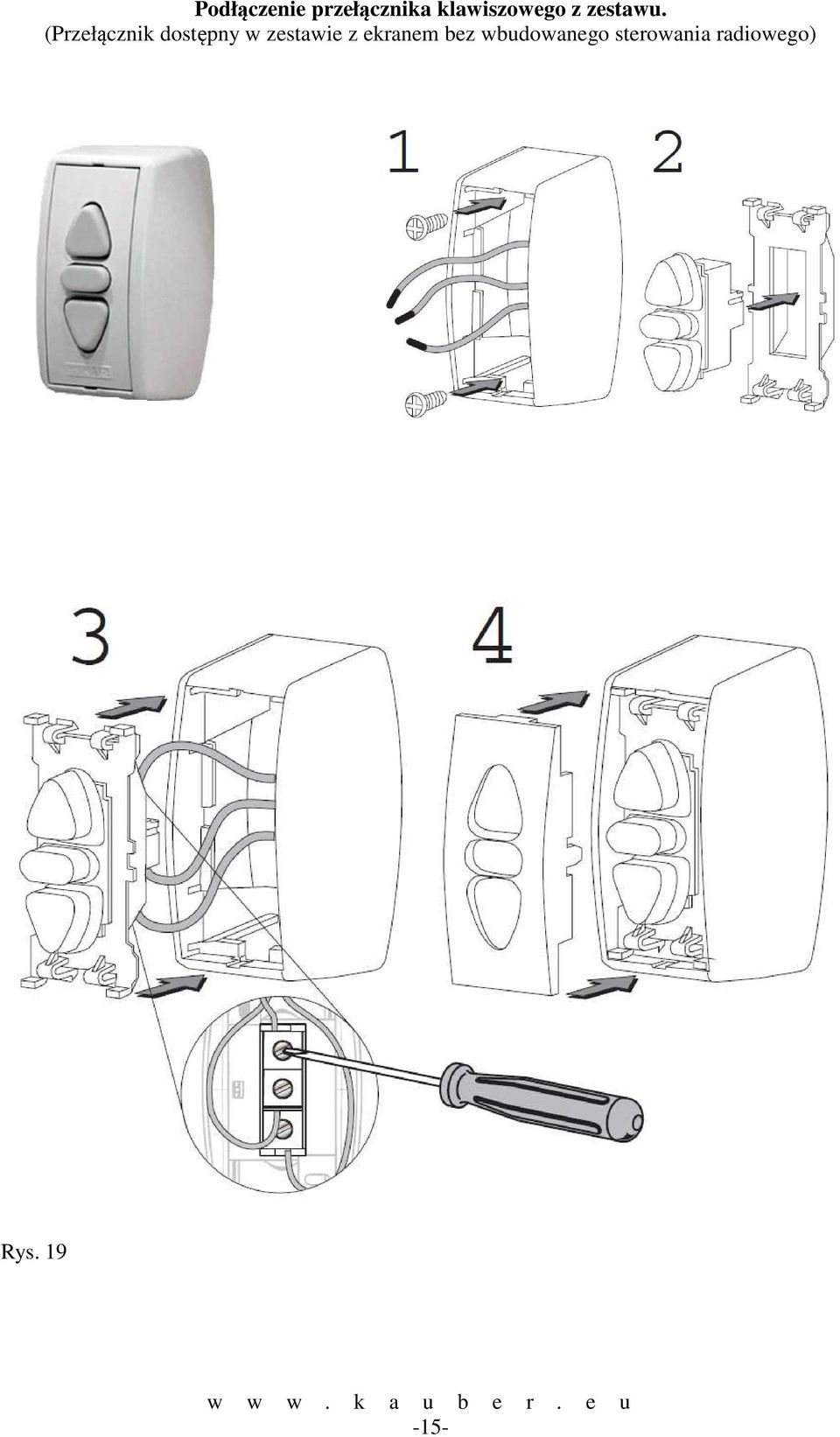 Podłączenie przełącznika klawiszowego z zestawu.
(Przełącznik dostępny w zestawie z ekranem bez wbudowanego sterowania radiowego)

1

2

3

4

Rys. 19

w w w . k a u b e r . e u
-15-