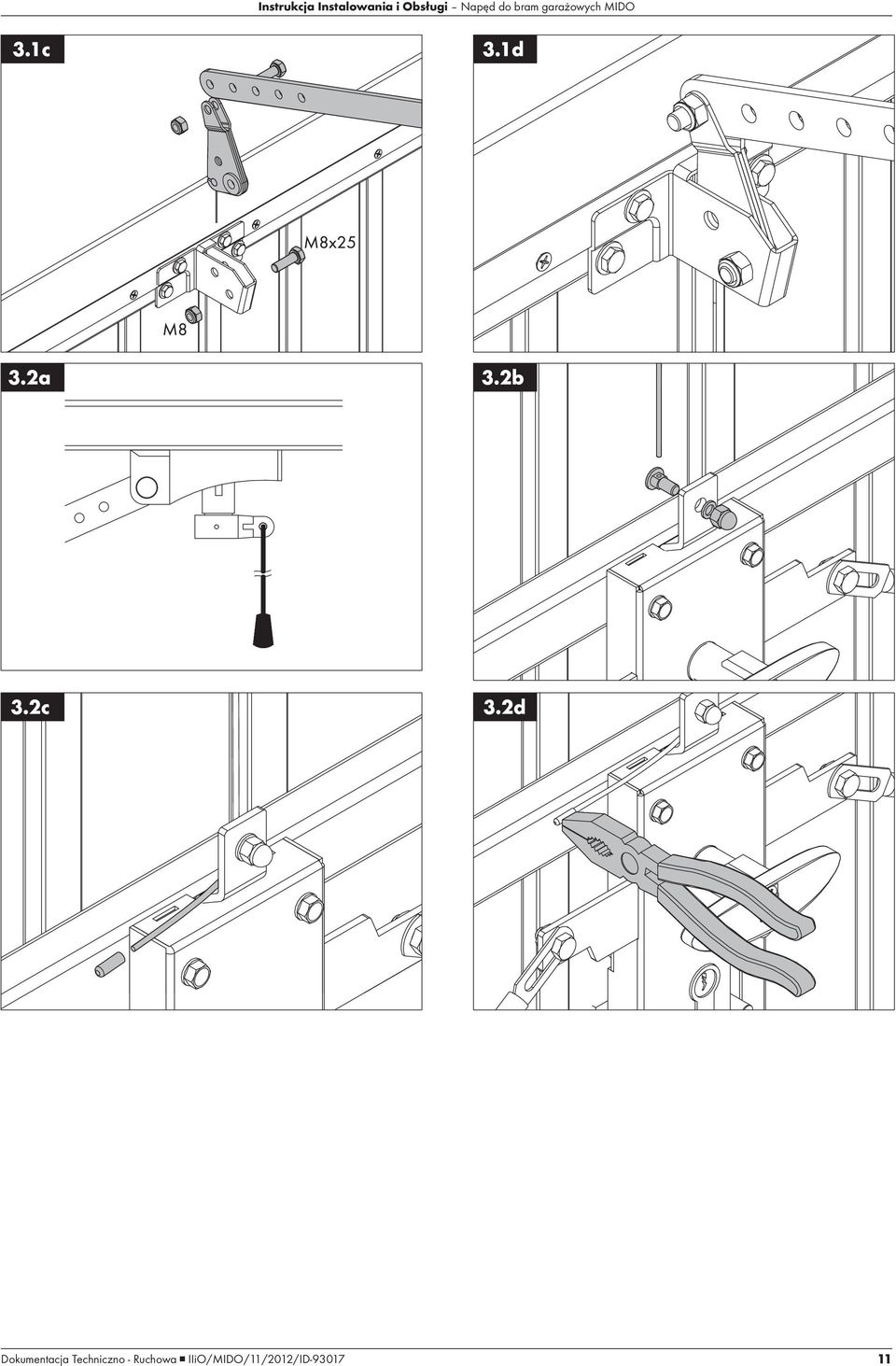 Instrukcja Instalowania i Obsługi – Napęd do bram garażowych MIDO

3.1c

M8x25

M8

3.1d

3.2a

3.2b

3.2c

3.2d

Dokumentacja Techniczno - Ruchowa ■ IIiO/MIDO/11/2012/ID-93017

11