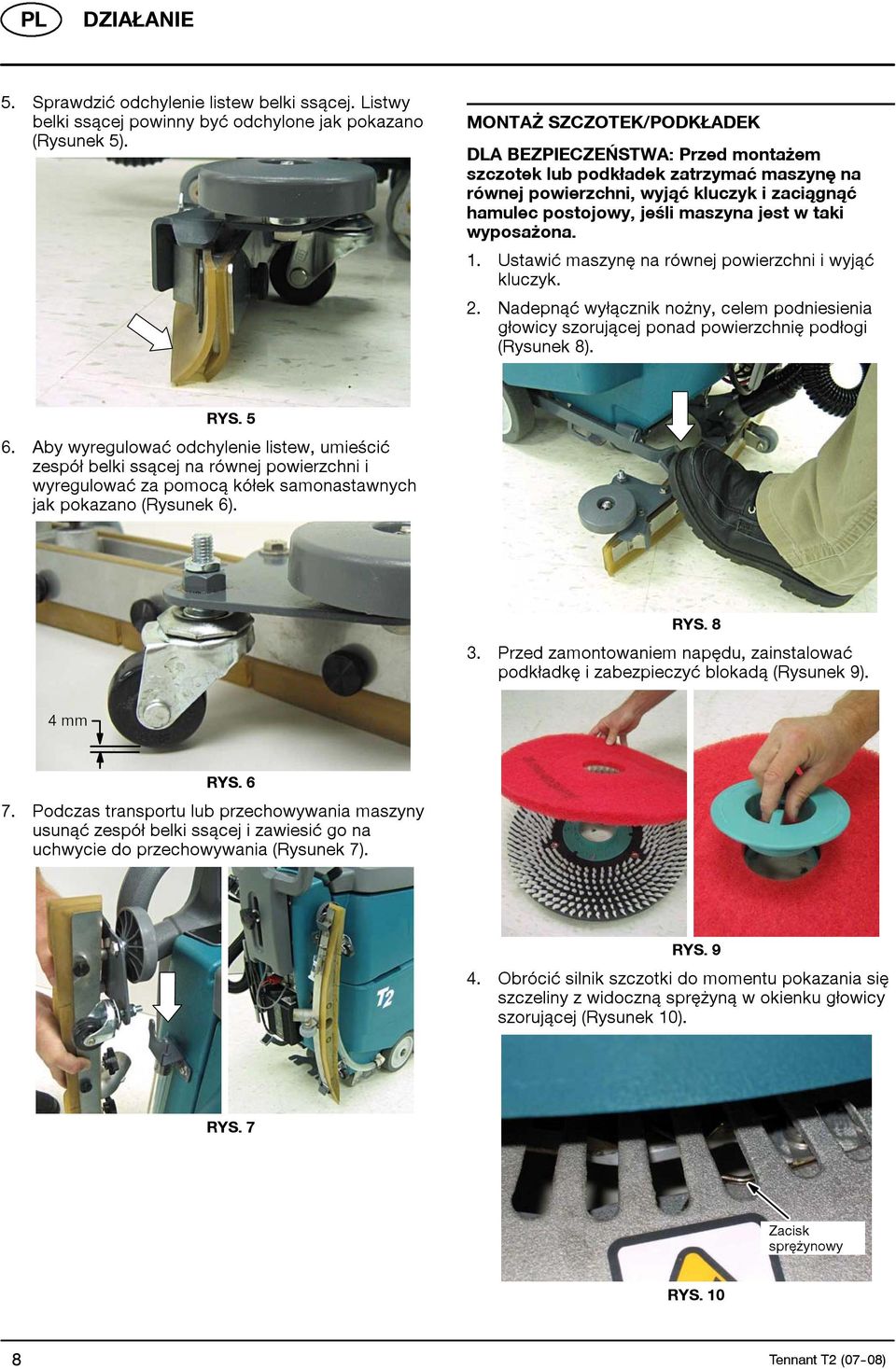 PL DZIAŁANIE

5. Sprawdzić odchylenie listew belki ssącej. Listwy belki ssącej powinny być odchylone jak pokazano (Rysunek 5).

RYS. 5

6. Aby wyregulować odchylenie listew, umieścić zespół belki ssącej na równej powierzchni i wyregulować za pomocą kółek samonastawnych jak pokazano (Rysunek 6).

4 mm

RYS. 6

7. Podczas transportu lub przechowywania maszyny usunąć zespół belki ssącej i zawiesić go na uchwycie do przechowywania (Rysunek 7).

T2

RYS. 7

MONTAŻ SZCZOTEK/PODKŁADEK

DLA BEZPIECZEŃSTWA: Przed montażem szczotek lub podkładek zatrzymać maszynę na równej powierzchni, wyjąć kluczyk i zaciągnąć hamulec postojowy, jeśli maszyna jest w taki wyposażona.

1. Ustawić maszynę na równej powierzchni i wyjąć kluczyk.

2. Nadepnąć wyłącznik nożny, celem podniesienia głowicy szorującej ponad powierzchnię podłogi (Rysunek 8).

RYS. 8

3. Przed zamontowaniem napędu, zainstalować podkładkę i zabezpieczyć blokadą (Rysunek 9).

RYS. 9

4. Obrócić silnik szczotki do momentu pokazania się szczeliny z widoczną sprężyną w okienku głowicy szorującej (Rysunek 10).

Zacisk sprężynowy

RYS. 10

8 Tennant T2 (07-08)