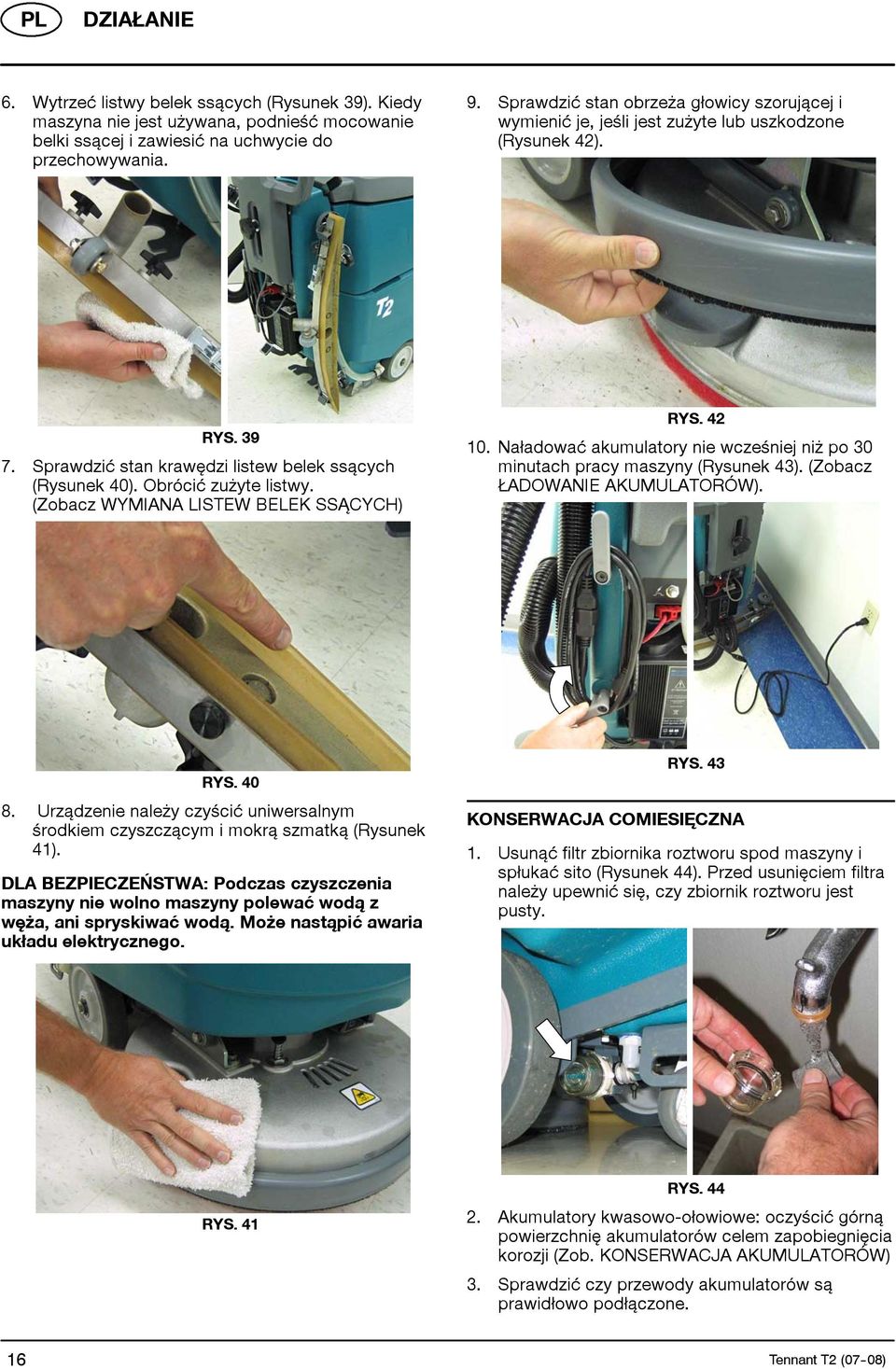 PL DZIAŁANIE

6. Wytrzeć listwy belek ssących (Rysunek 39). Kiedy maszyna nie jest używana, podnieść mocowanie belki ssącej i zawiesić na uchwycie do przechowywania.

T2

RYS. 39

7. Sprawdzić stan krawędzi listew belek ssących (Rysunek 40). Obrócić zużyte listwy. (Zobacz WYMIANA LISTEW BELEK SSĄCYCH)

RYS. 40

8. Urządzenie należy czyścić uniwersalnym środkiem czyszczącym i mokrą szmatką (Rysunek 41).

DLA BEZPIECZEŃSTWA: Podczas czyszczenia maszyny nie wolno maszyny polewać wodą z węża, ani spryskiwać wodą. Może nastąpić awaria układu elektrycznego.

RYS. 41

9. Sprawdzić stan obrzeża głowicy szorującej i wymienić je, jeśli jest zużyte lub uszkodzone (Rysunek 42).

RYS. 42

10. Naładować akumulatory nie wcześniej niż po 30 minutach pracy maszyny (Rysunek 43). (Zobacz ŁADOWANIE AKUMULATORÓW).

RYS. 43

KONSERWACJA COMIESIĘCZNA

1. Usunąć filtr zbiornika roztworu spod maszyny i spłukać sito (Rysunek 44). Przed usunięciem filtra należy upewnić się, czy zbiornik roztworu jest pusty.

RYS. 44

2. Akumulatory kwasowo-ołowiowe: oczyścić górną powierzchnię akumulatorów celem zapobiegnięcia korozji (Zob. KONSERWACJA AKUMULATORÓW)

3. Sprawdzić czy przewody akumulatorów są prawidłowo podłączone.

16 Tennant T2 (07-08)